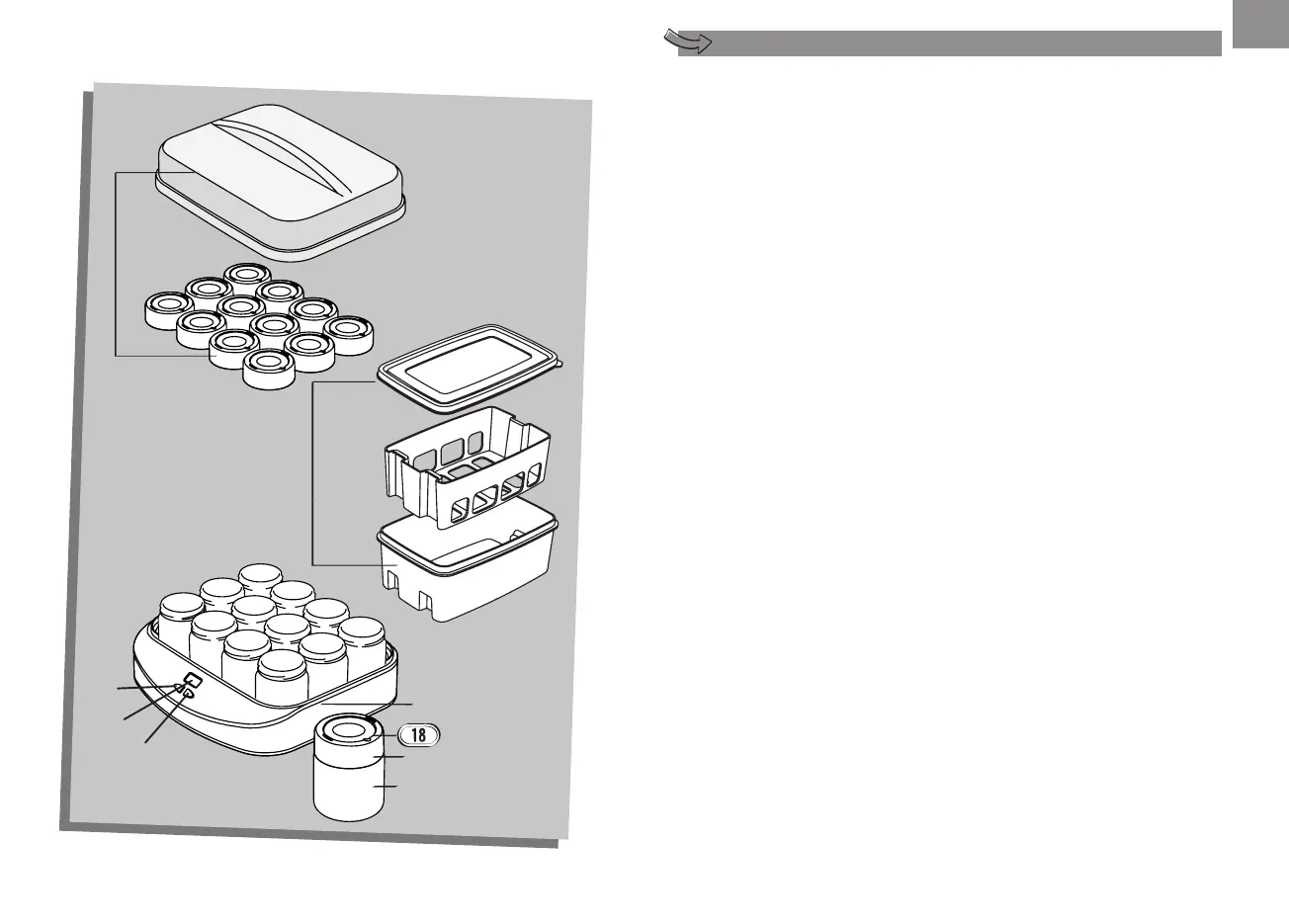 18