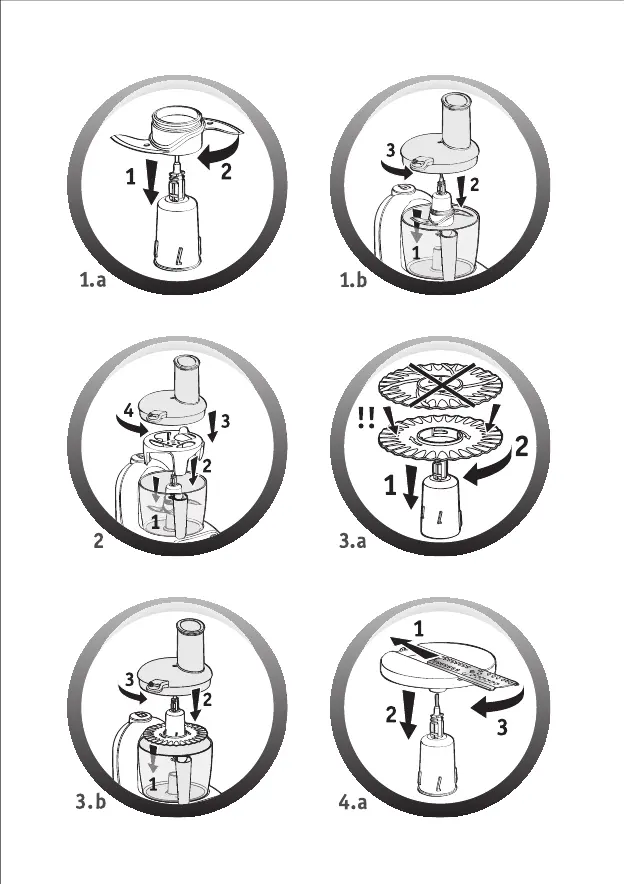 1
2
1.a

3
2
1
1.b

4
3
2
1
2

!!
2
1
3.a

3
2
1
3.b

1
2
3
4.a