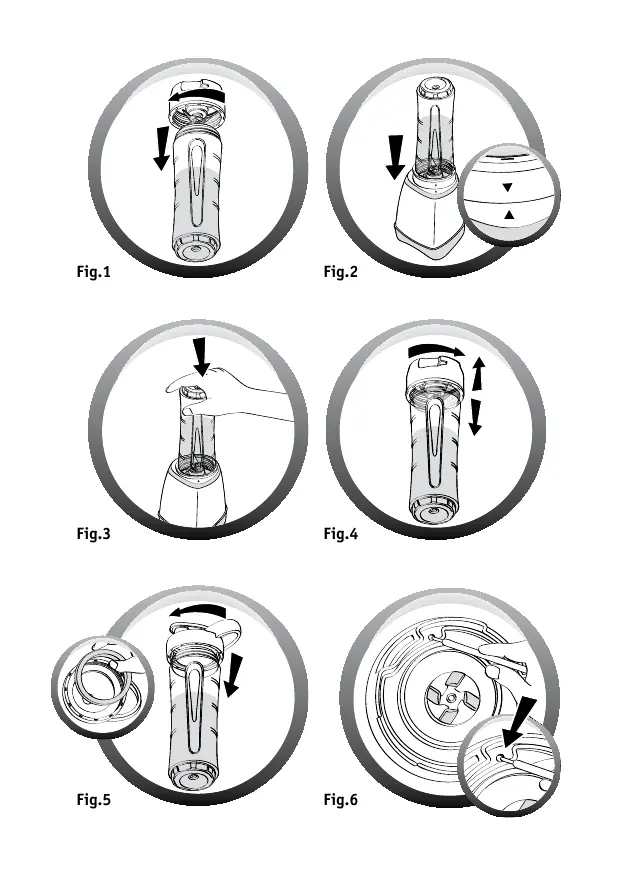 Fig.1

Fig.2

Fig.3

Fig.4

Fig.5

Fig.6