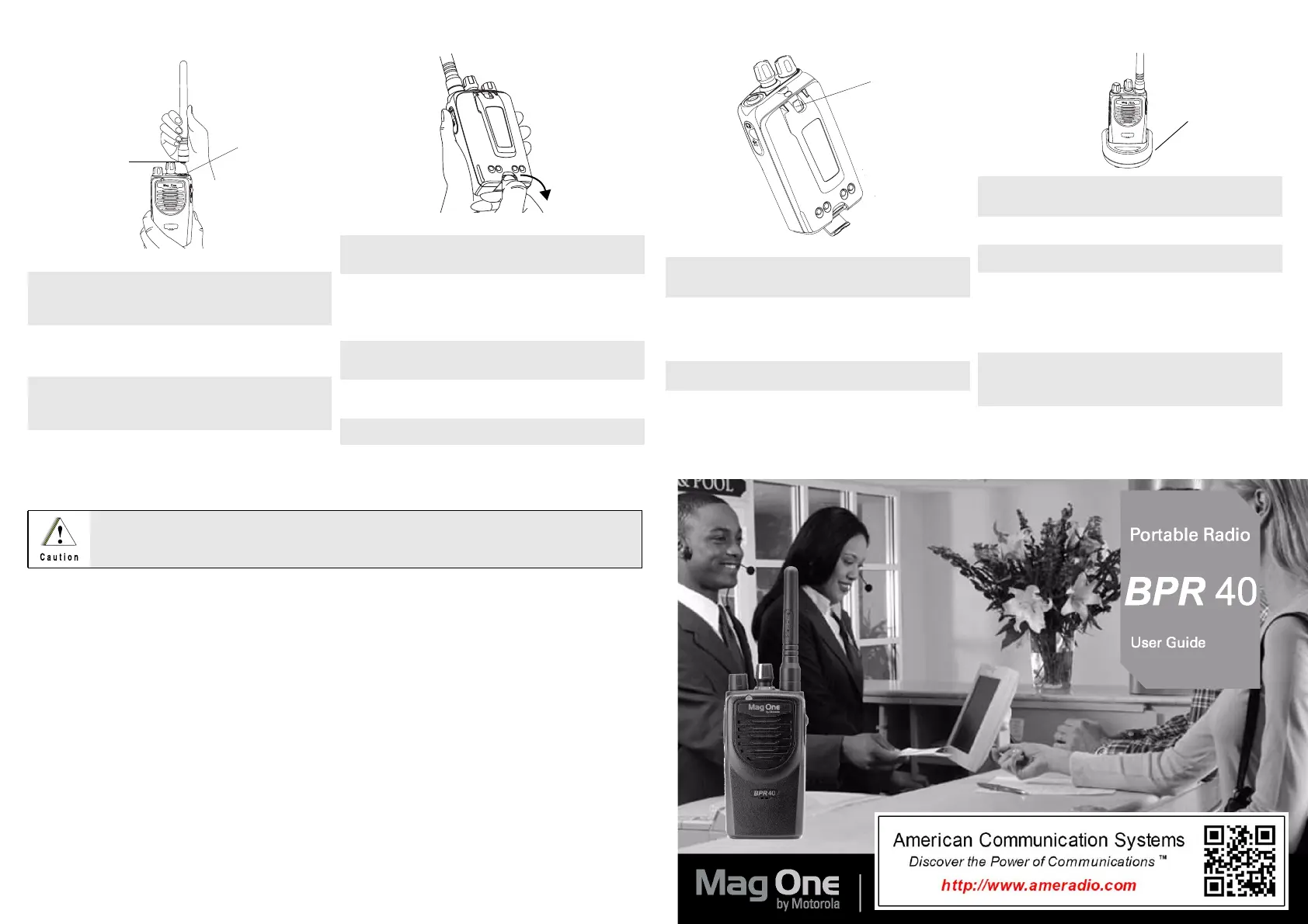 Caution

& POOL

Portable Radio

BPR 40

User Guide

Mag One by Motorola

BPR 40

Mag One by Motorola

American Communication Systems

Discover the Power of Communications ™

http://www.ameradio.com