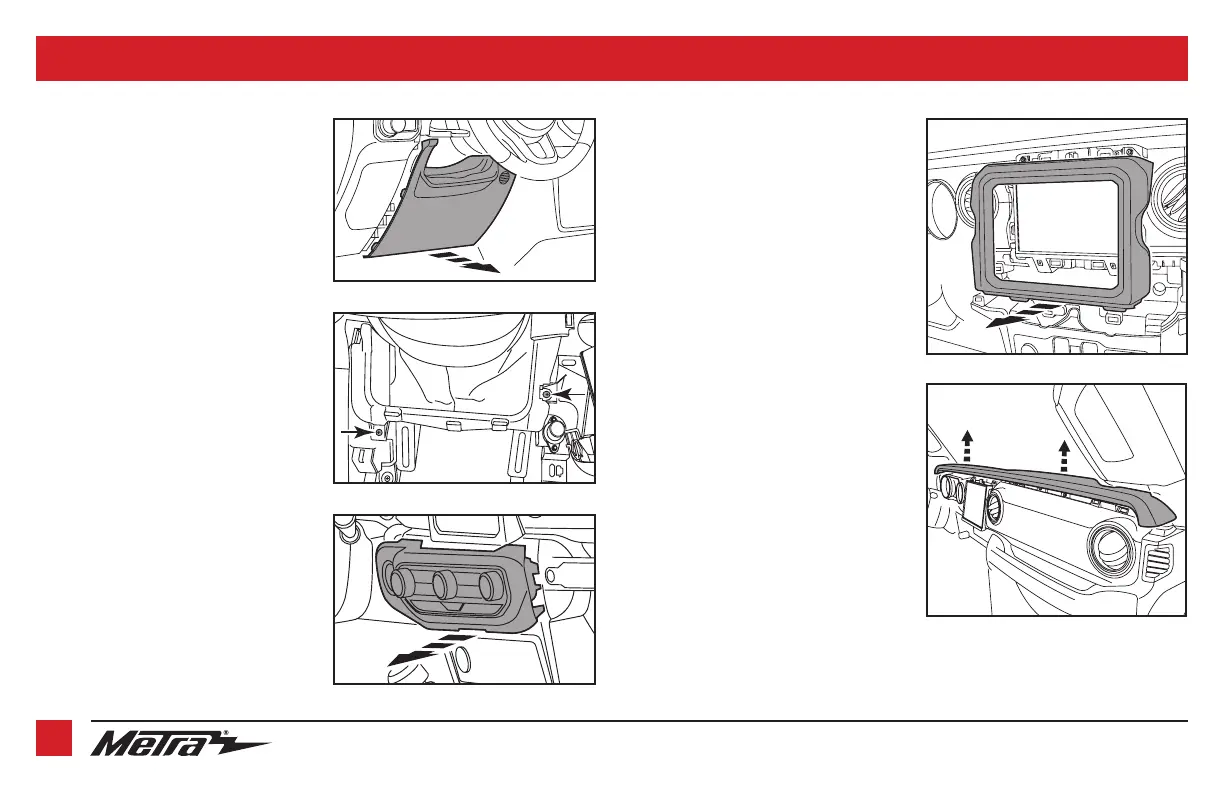 Metra®