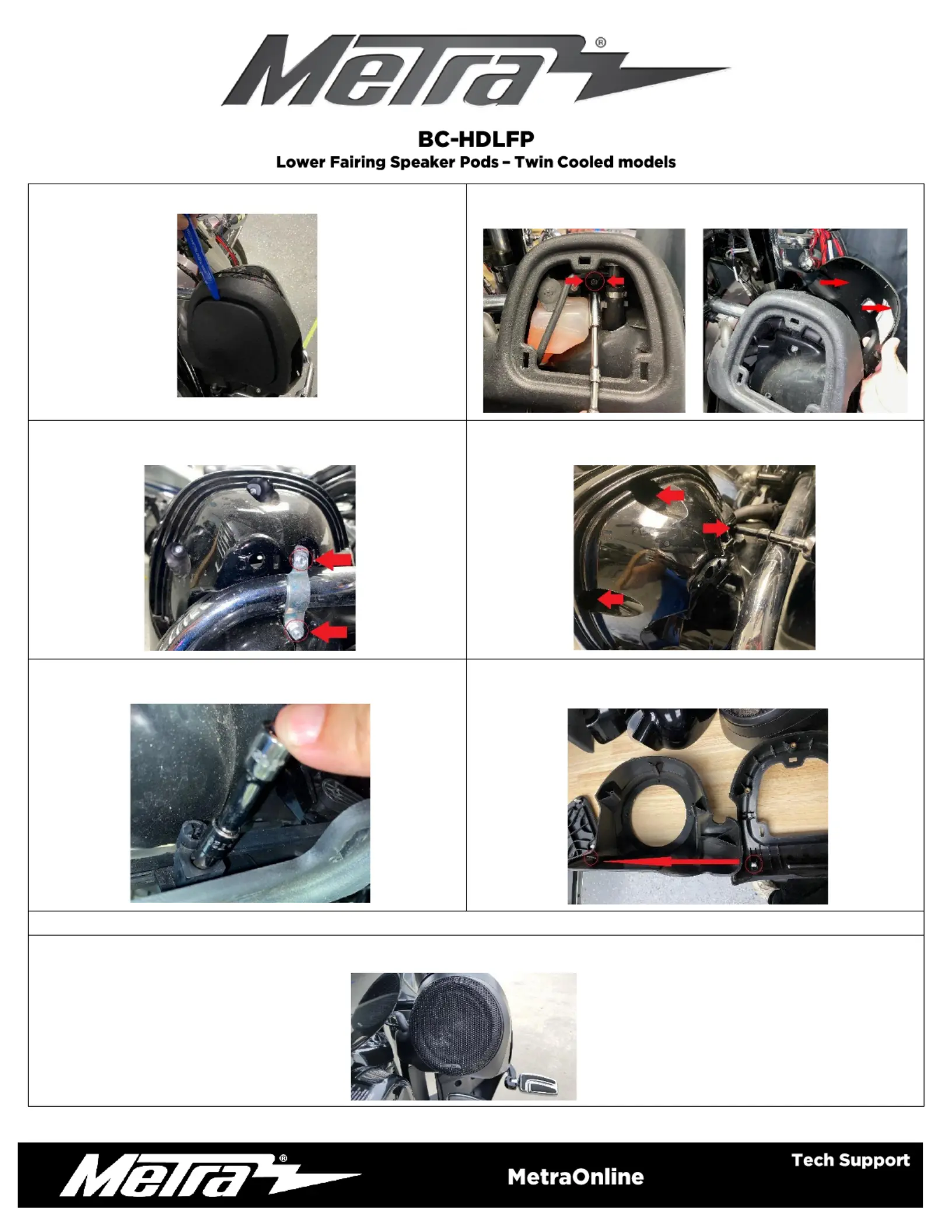 Metra®

BC-HDLFP
Lower Fairing Speaker Pods – Twin Cooled models

Metra®

MetraOnline

Tech Support