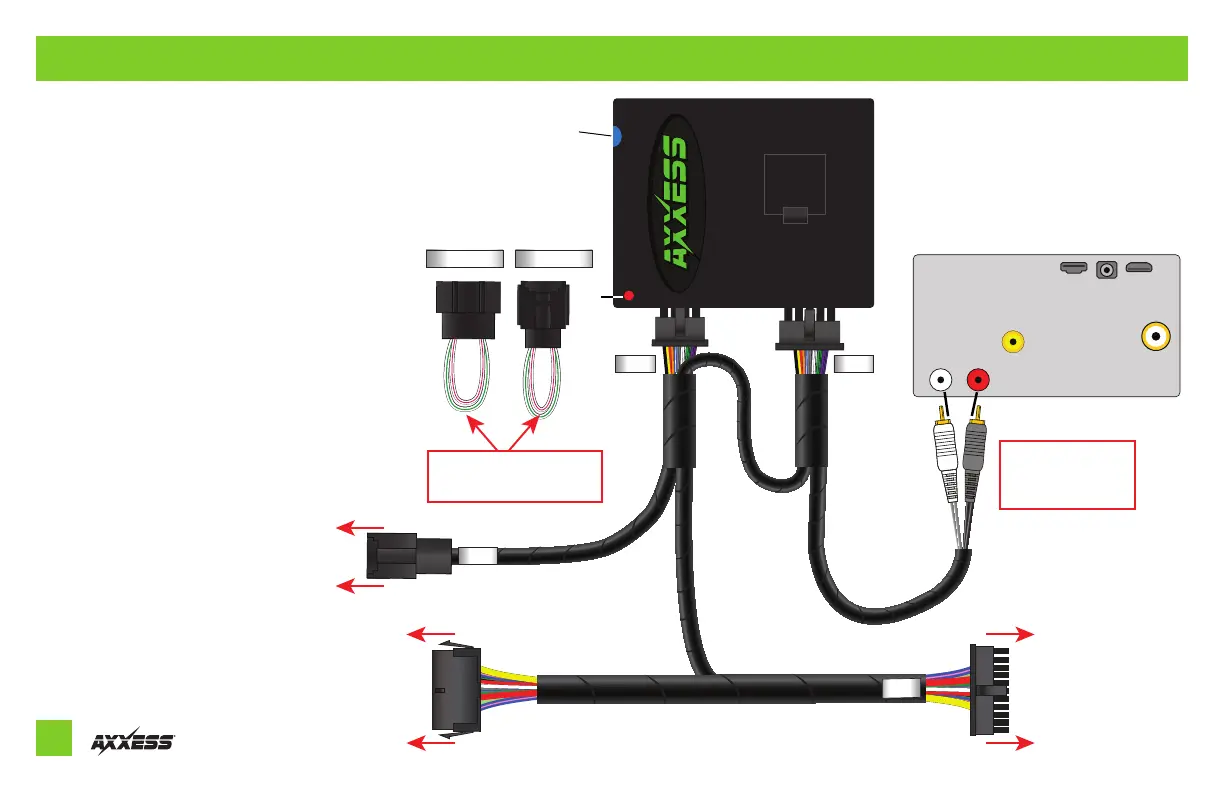 AXXESS

AXXESS