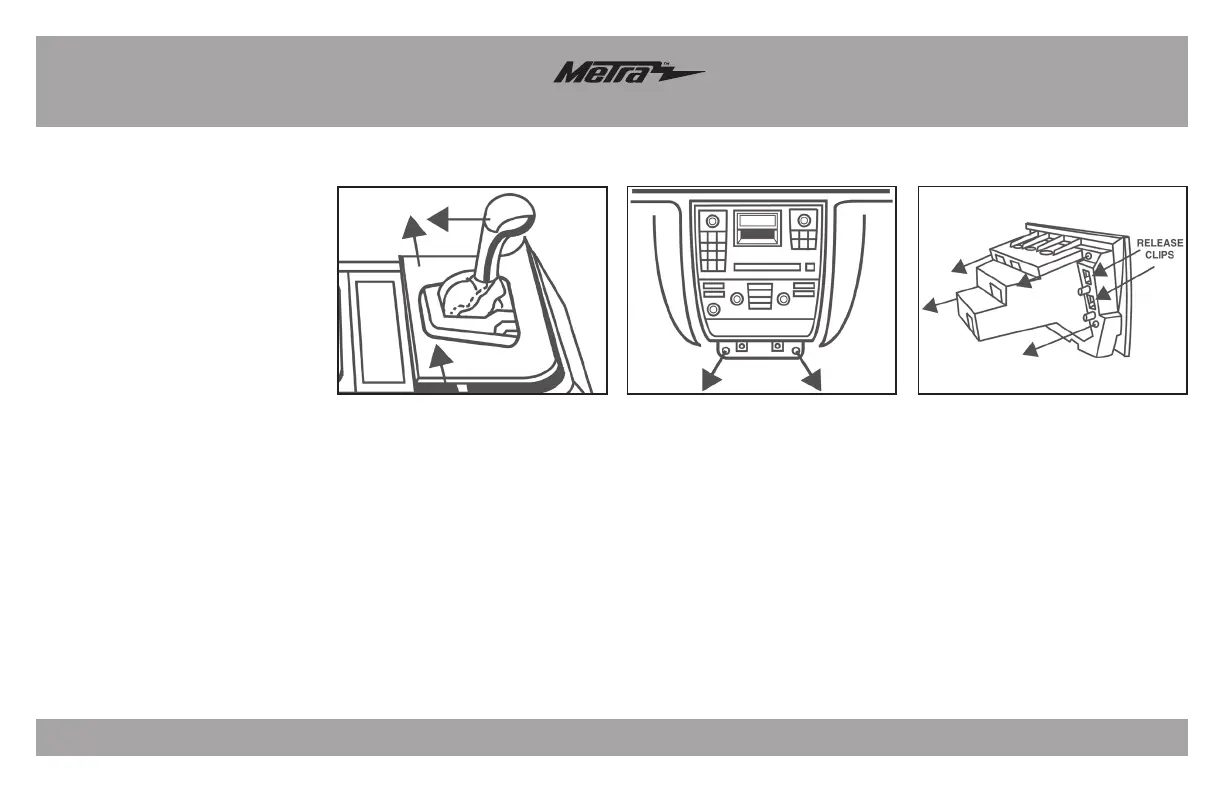 Metra™

RELEASE CLIPS