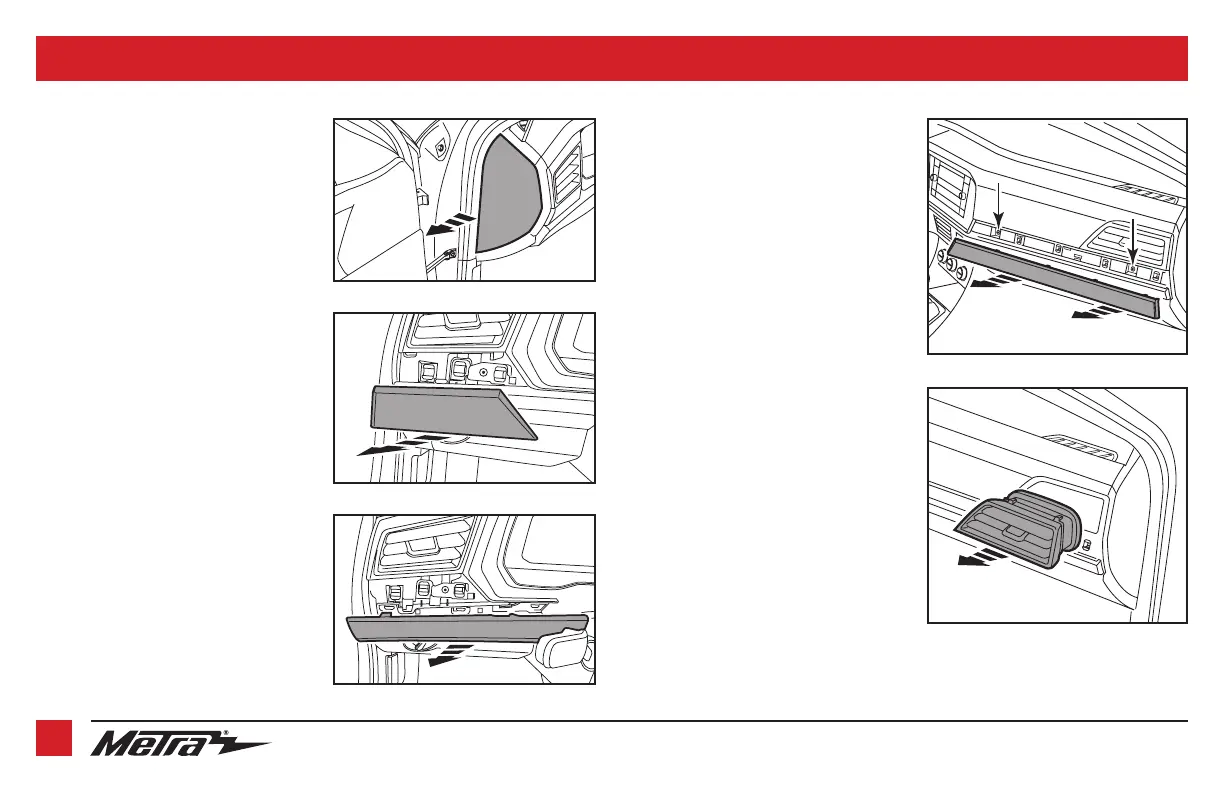 Metra®