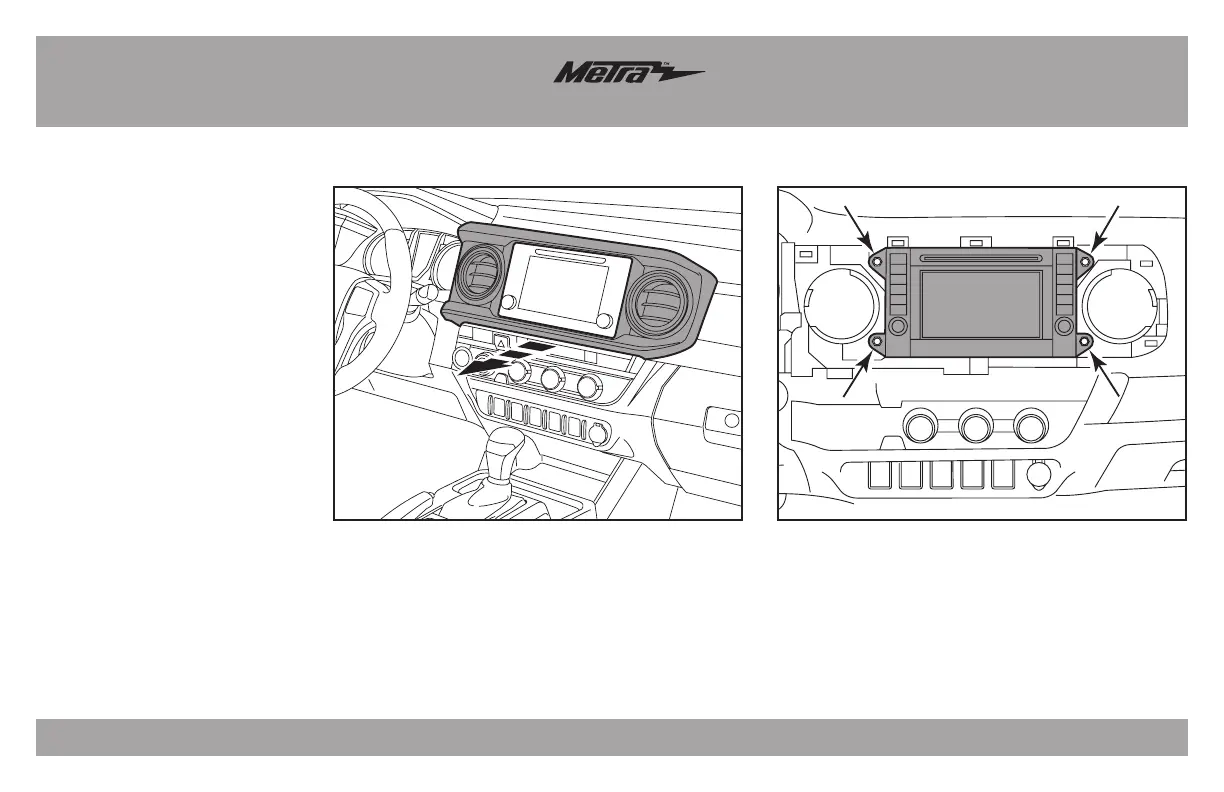 Metra™