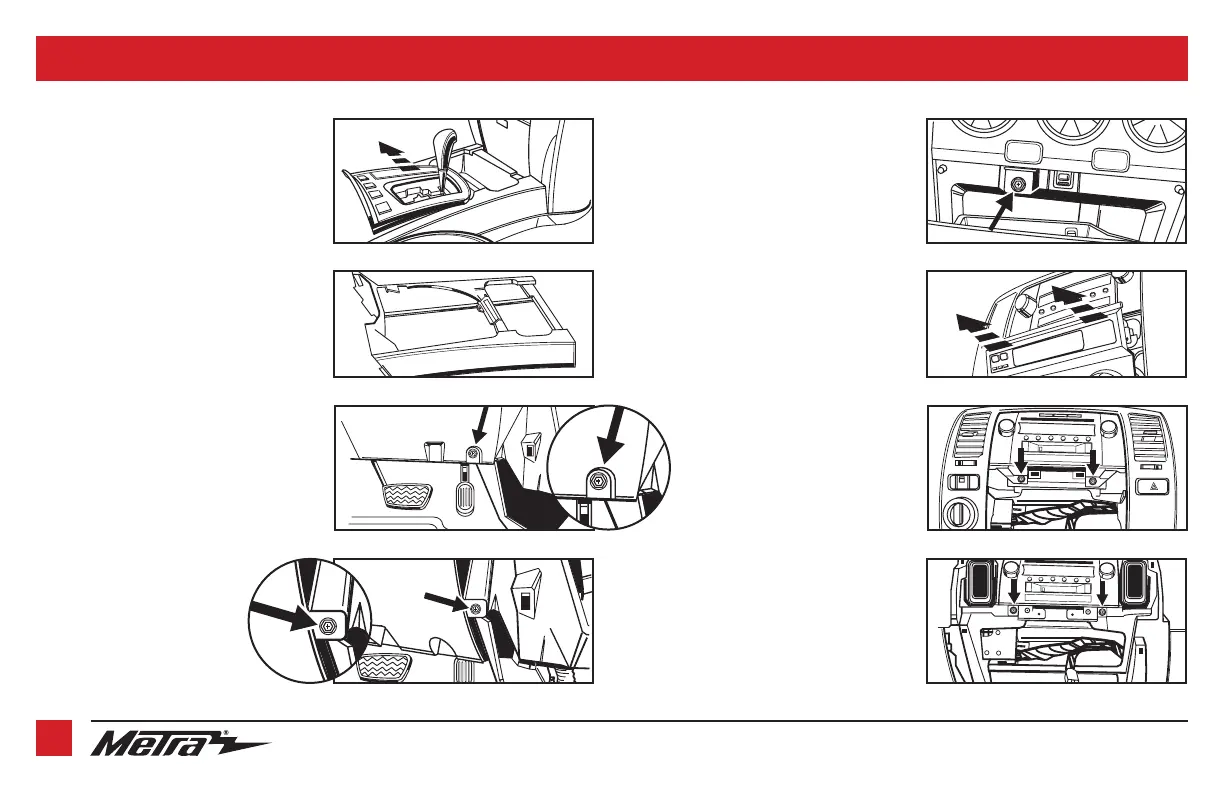 Metra®