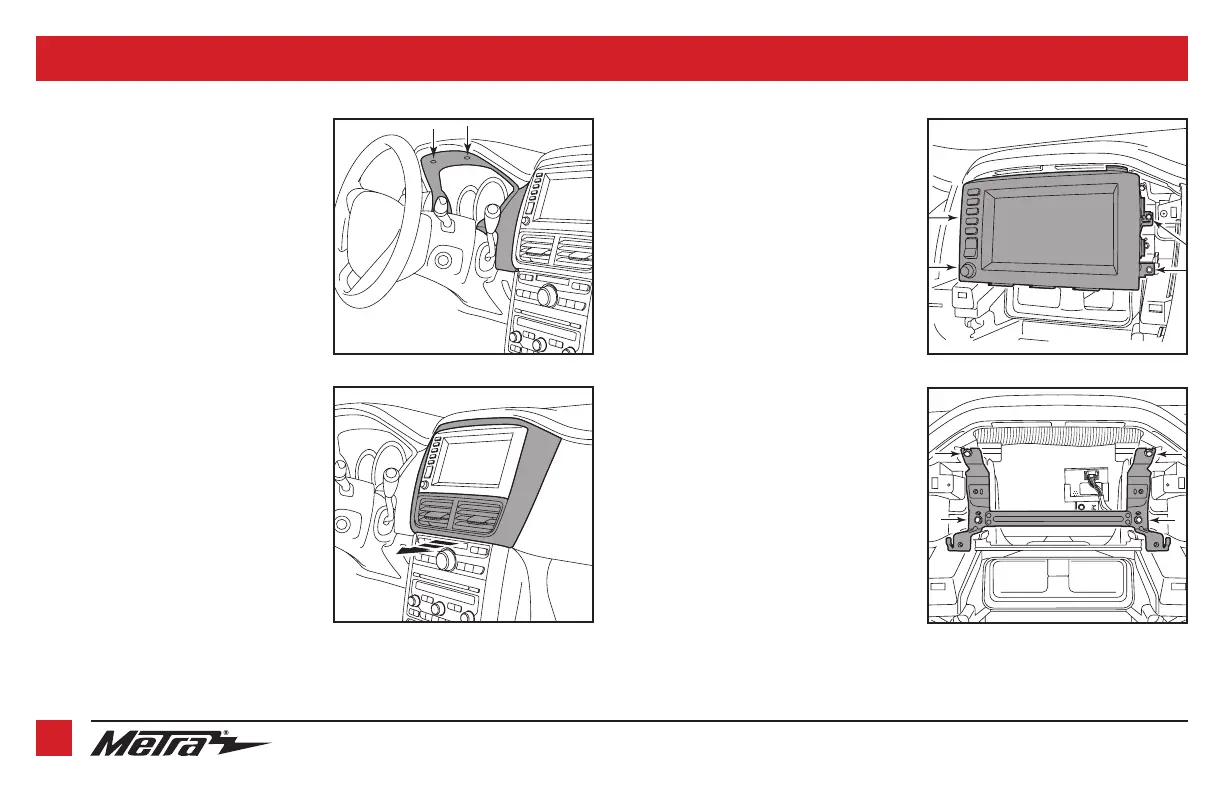 Metra®