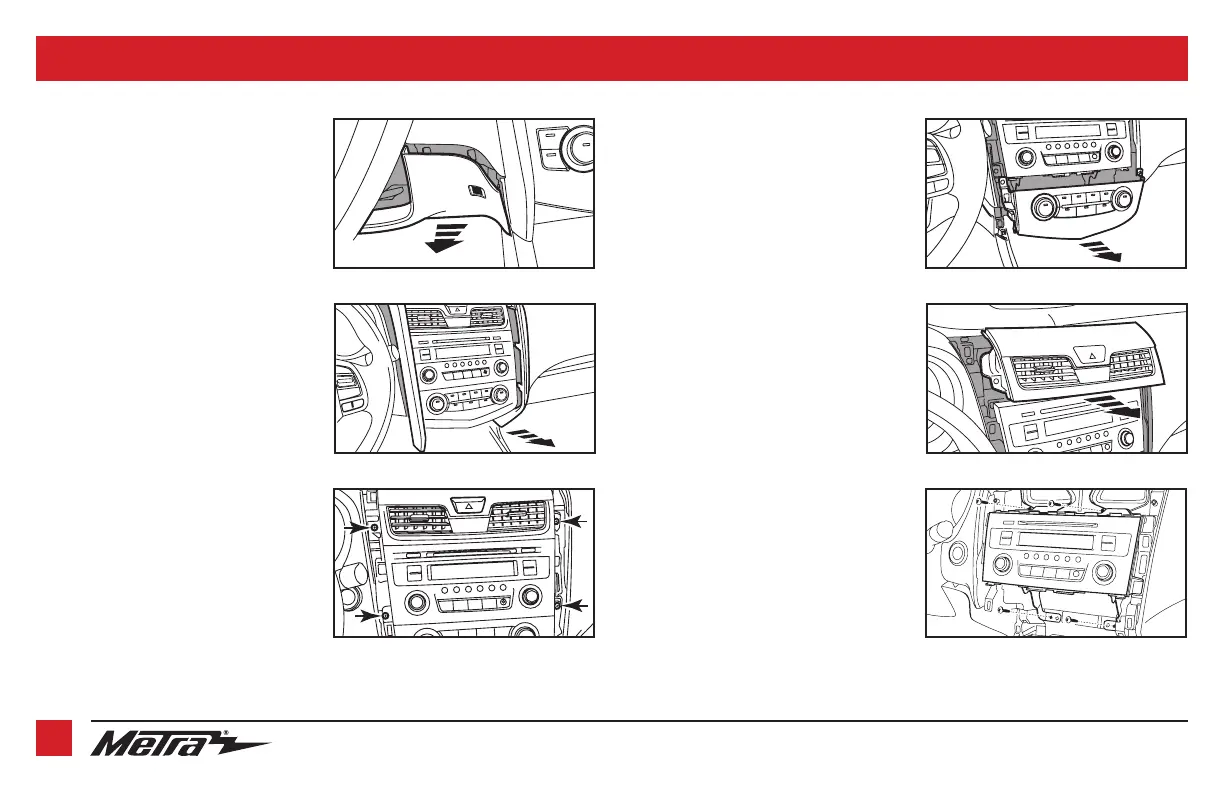 Metra®