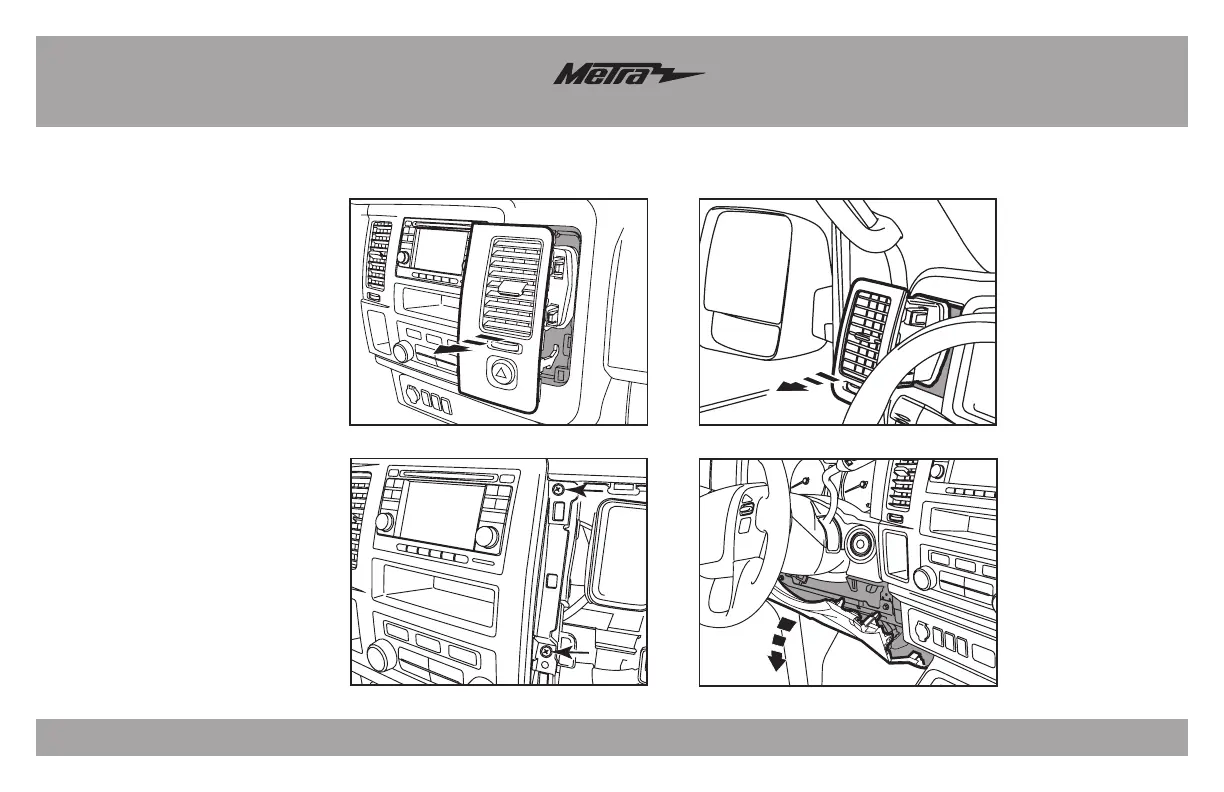 Metra