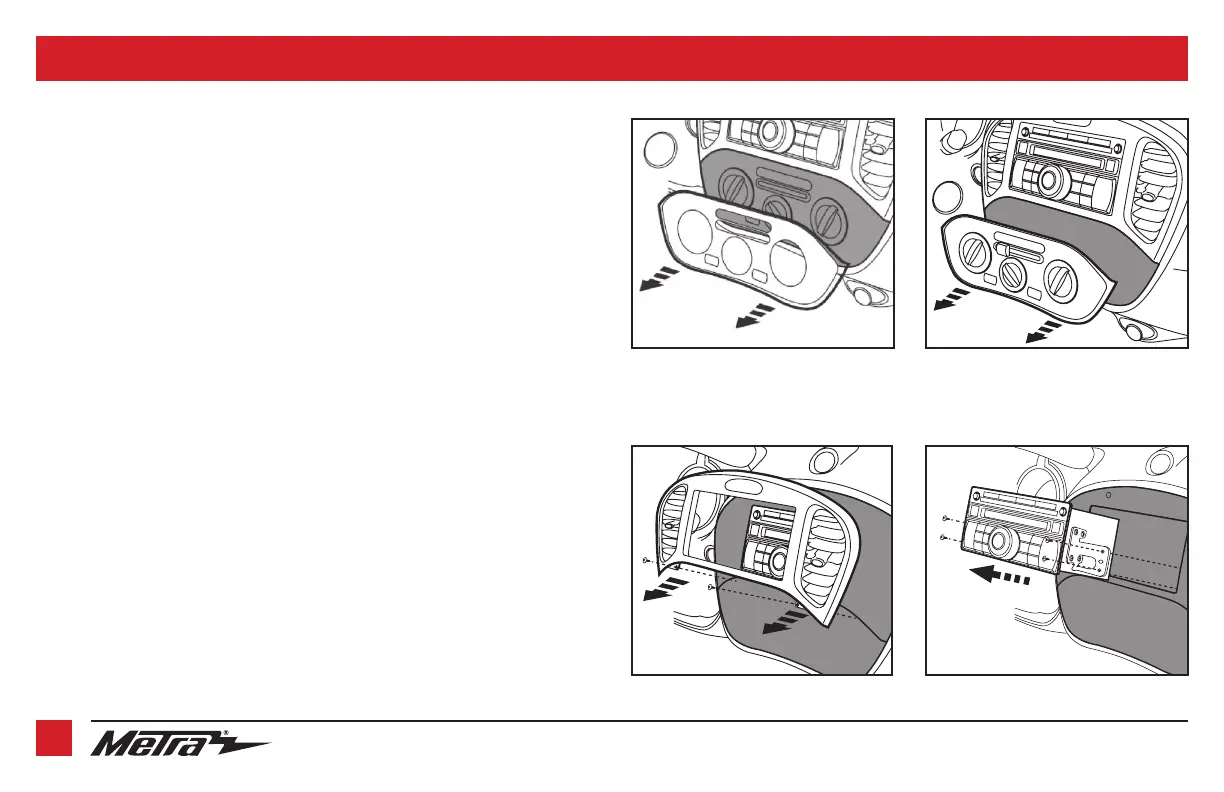 Metra®