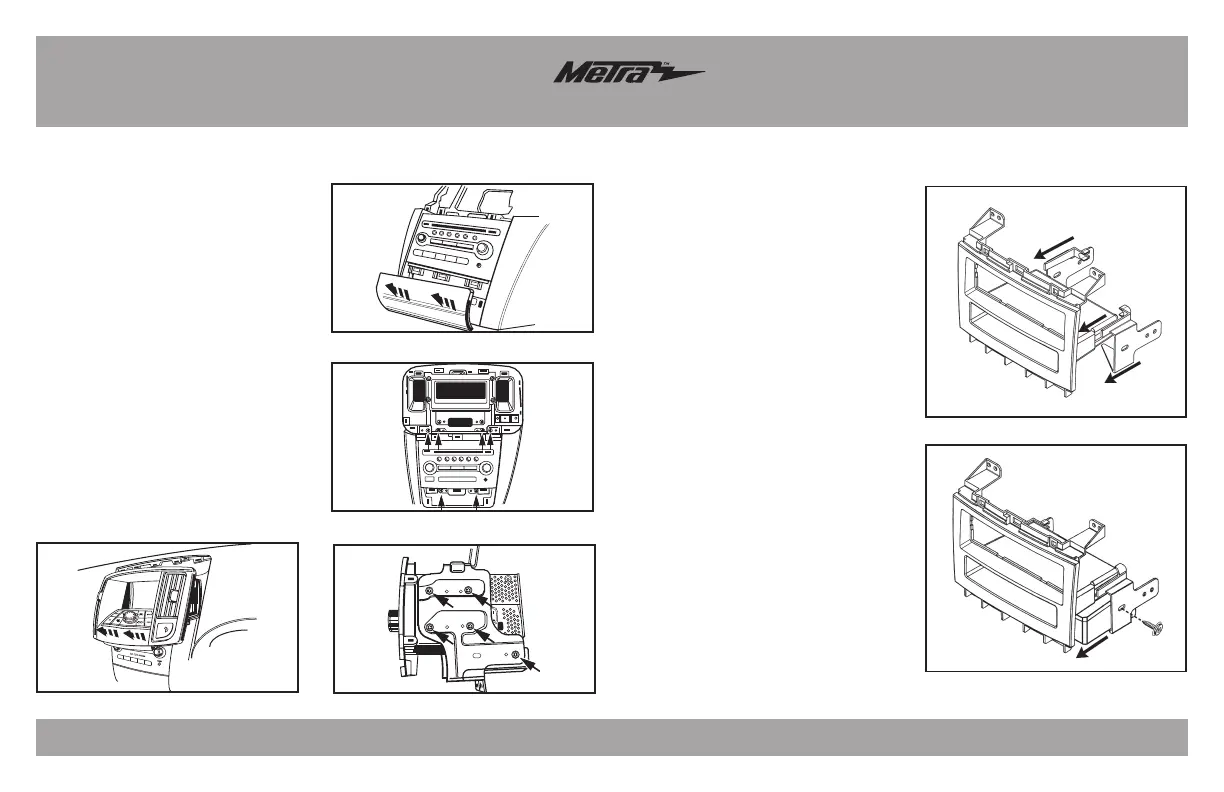 Metra™