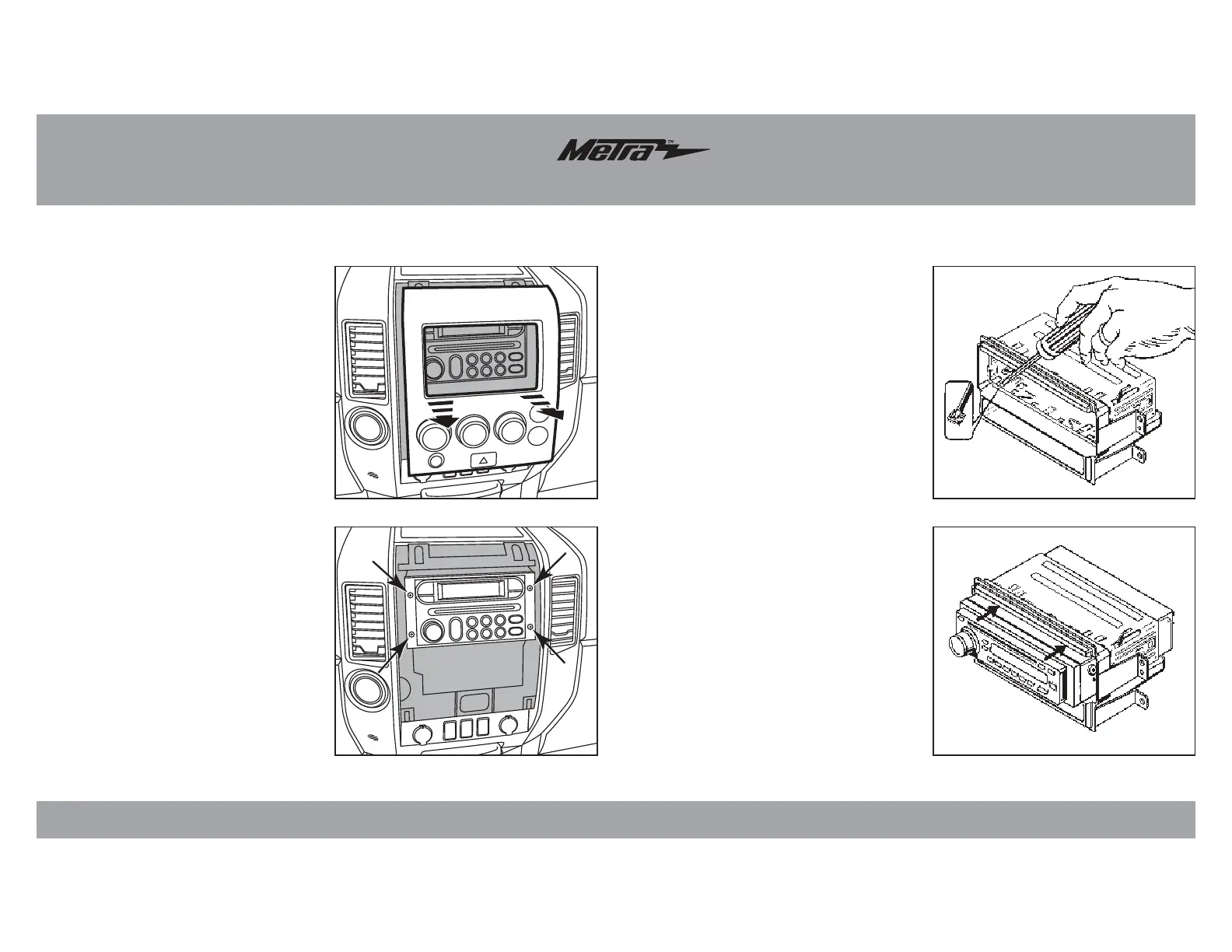 Metra™