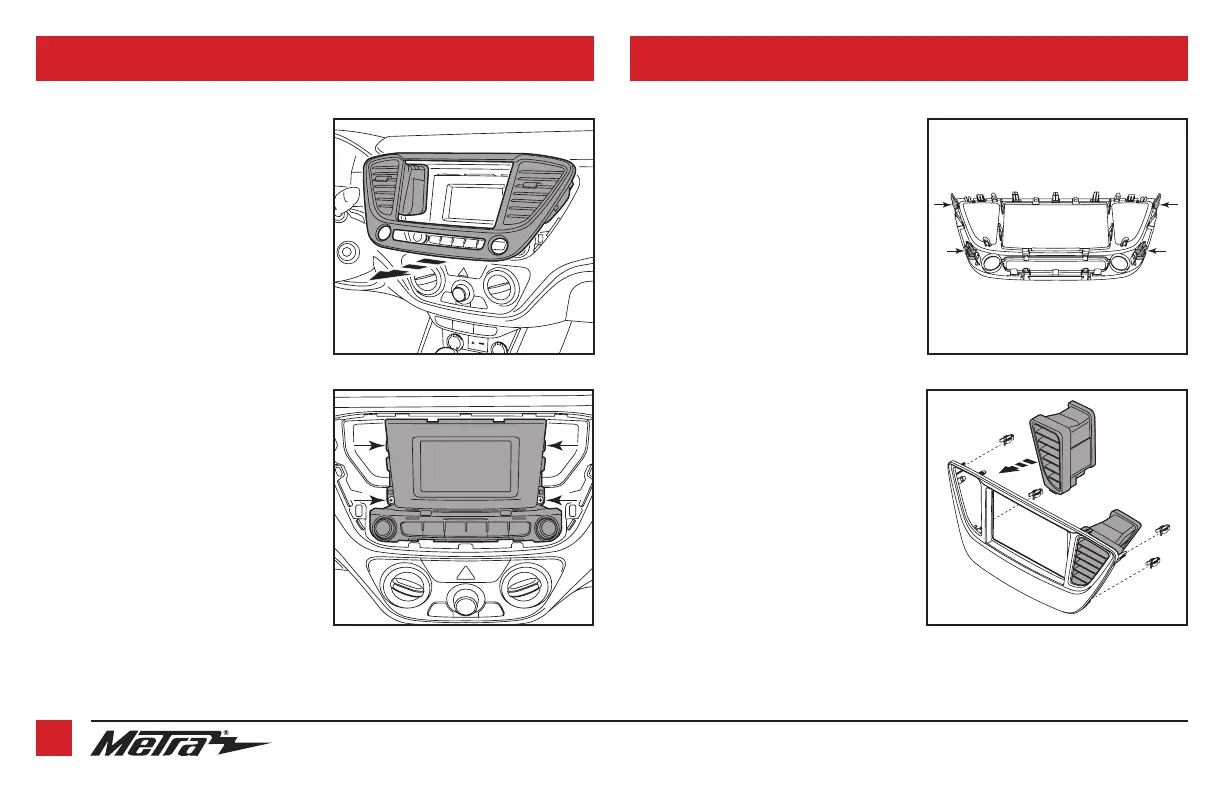 Metra®