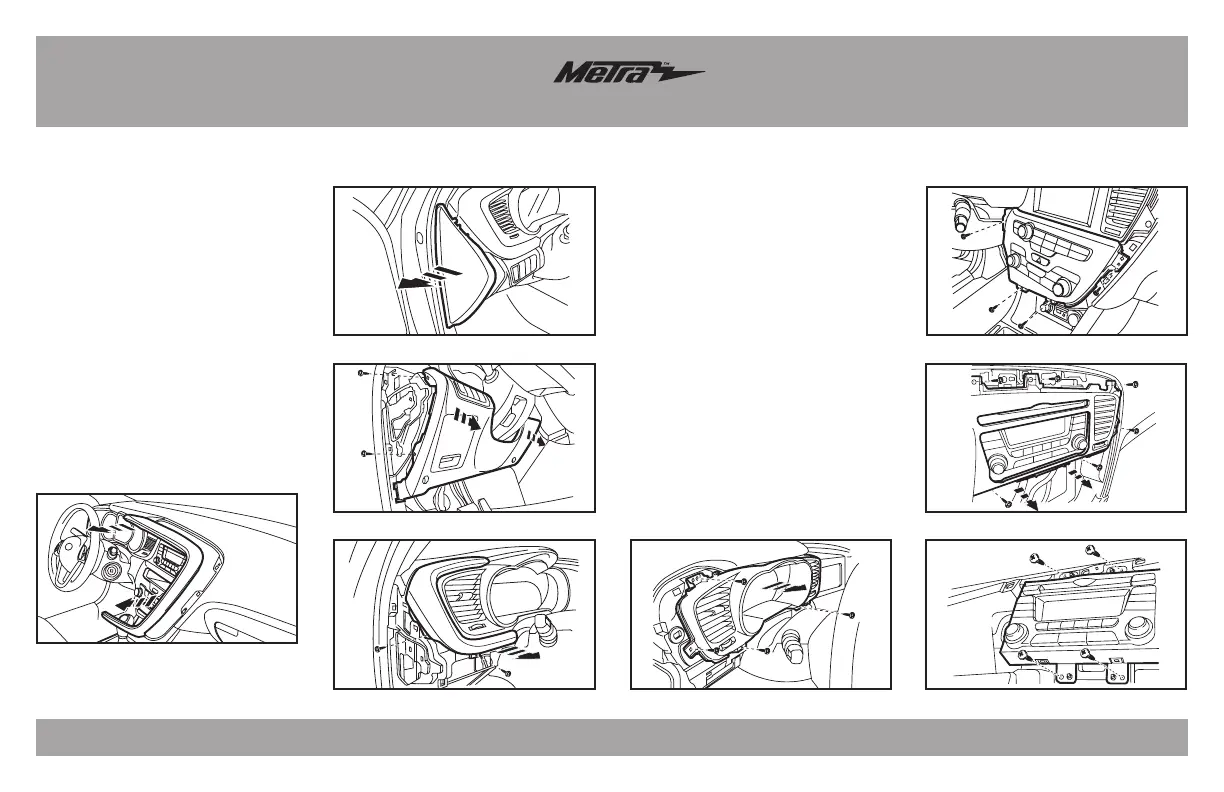 Metra™