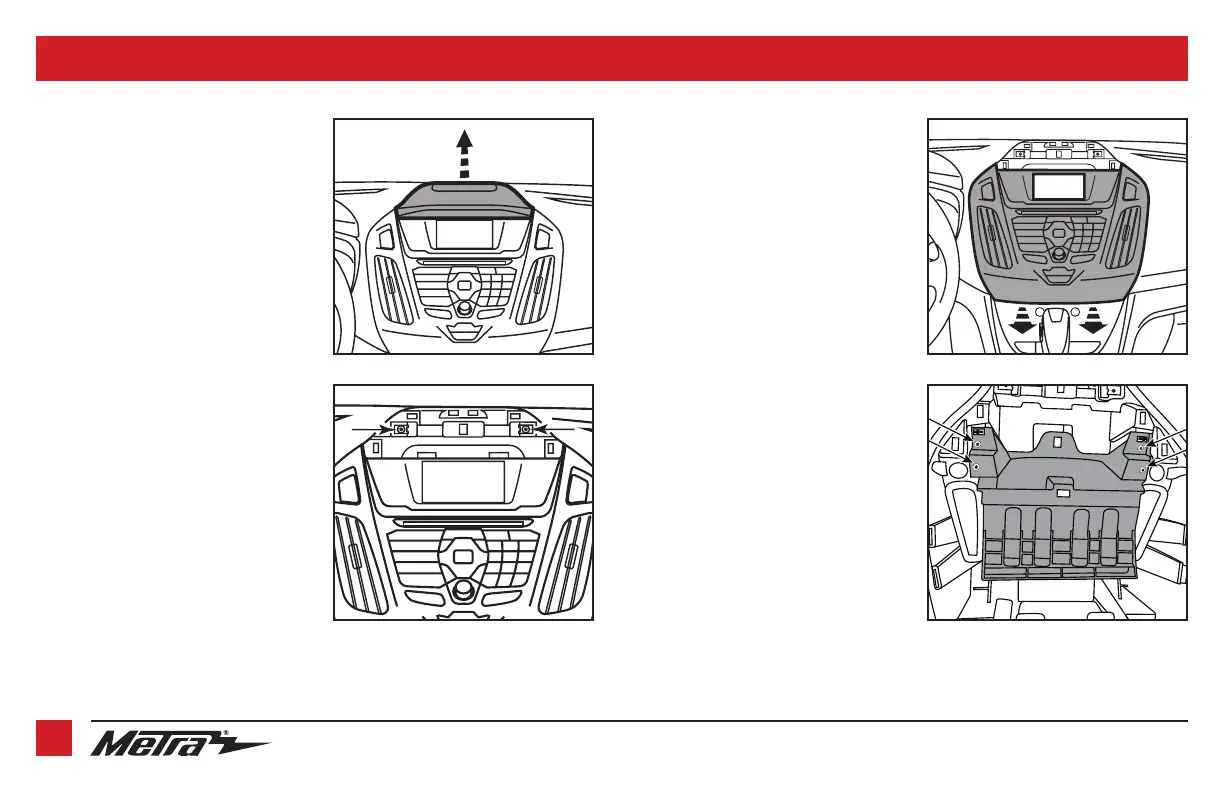 Metra®