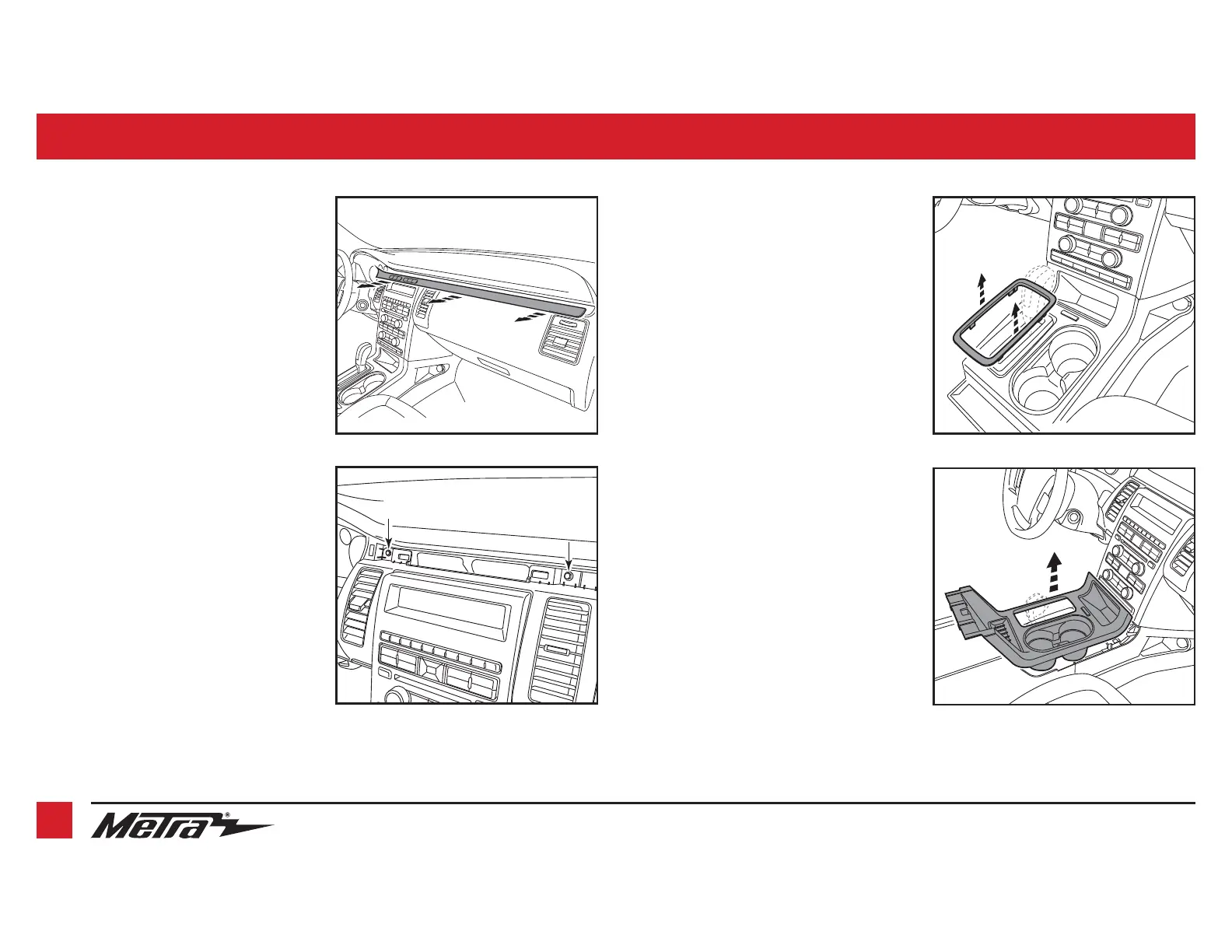 Metra®