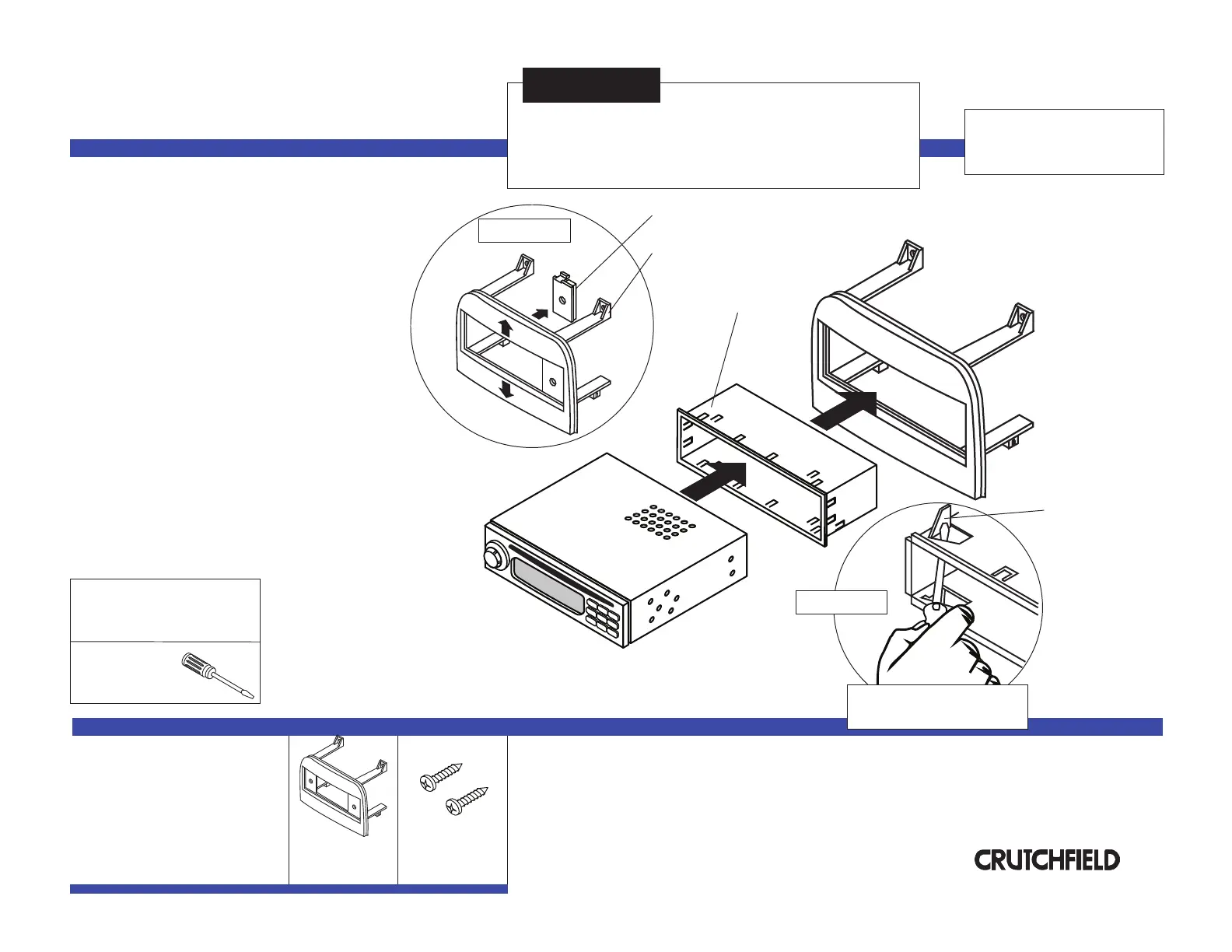 CRUTCHFIELD