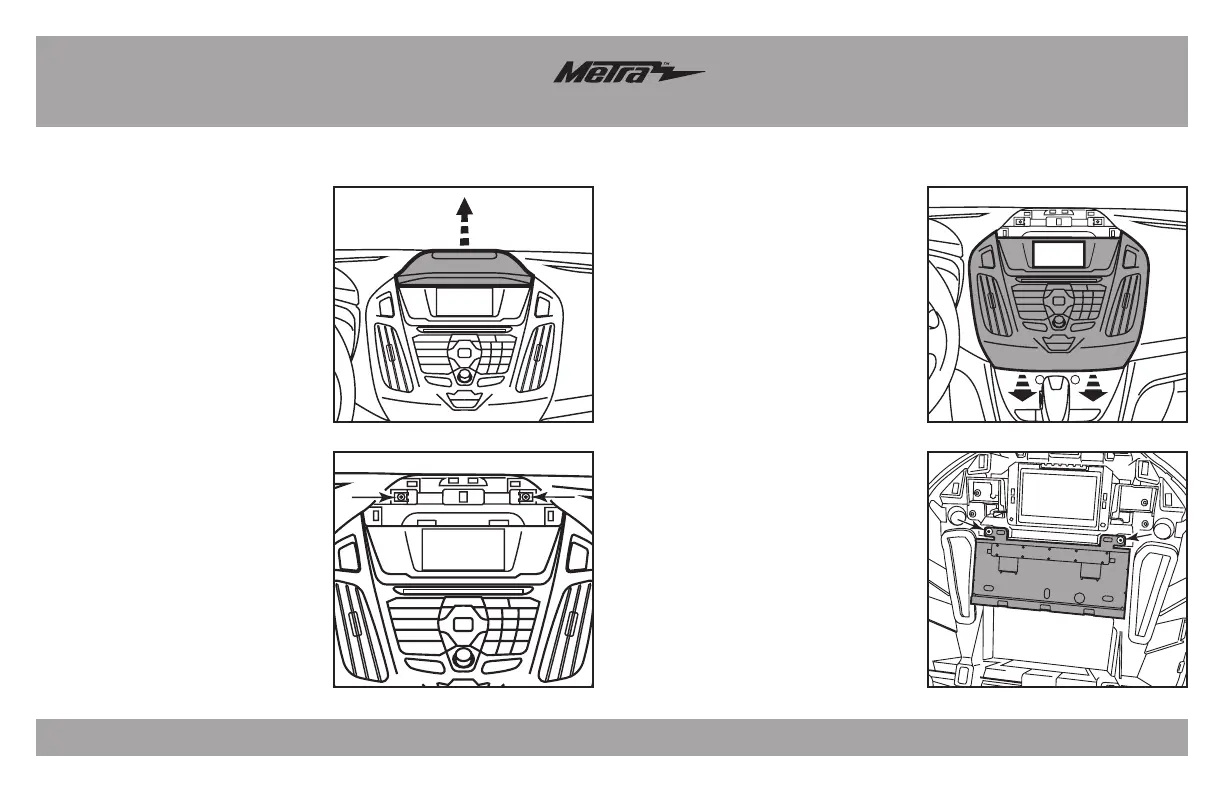 Metra™