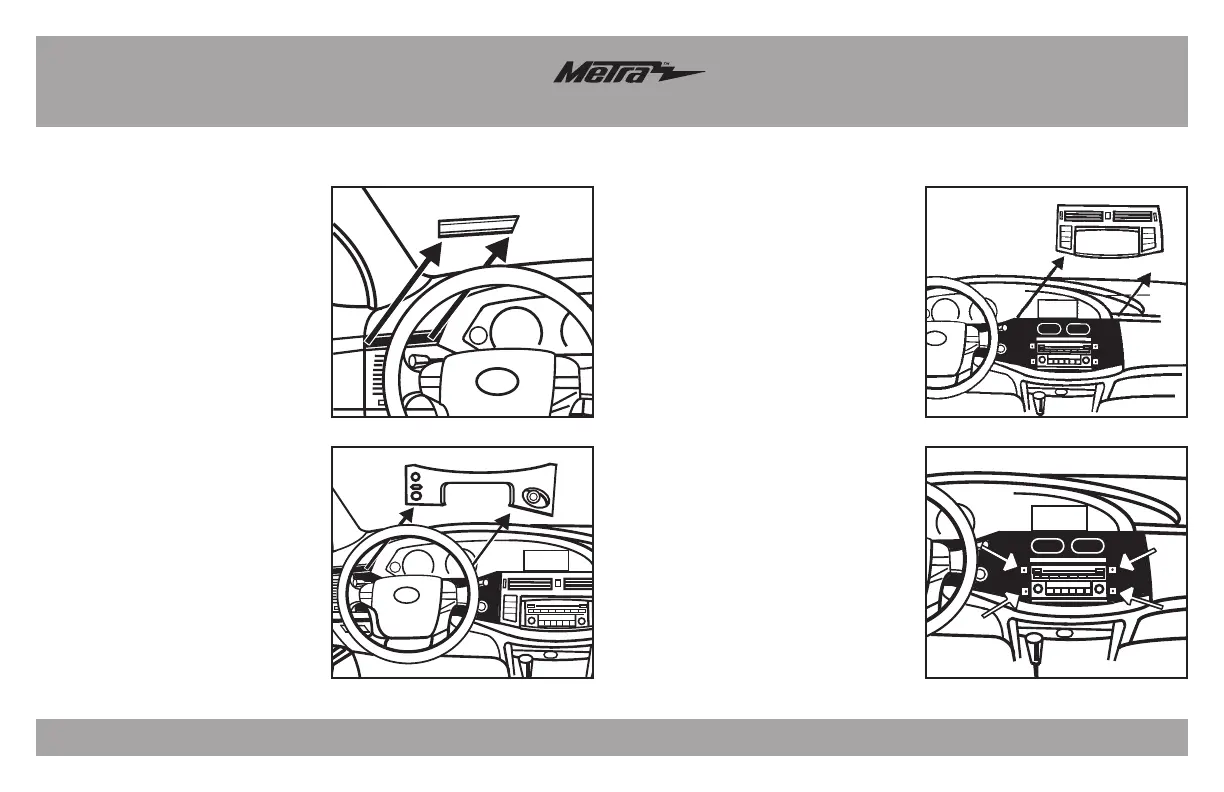 Metra™