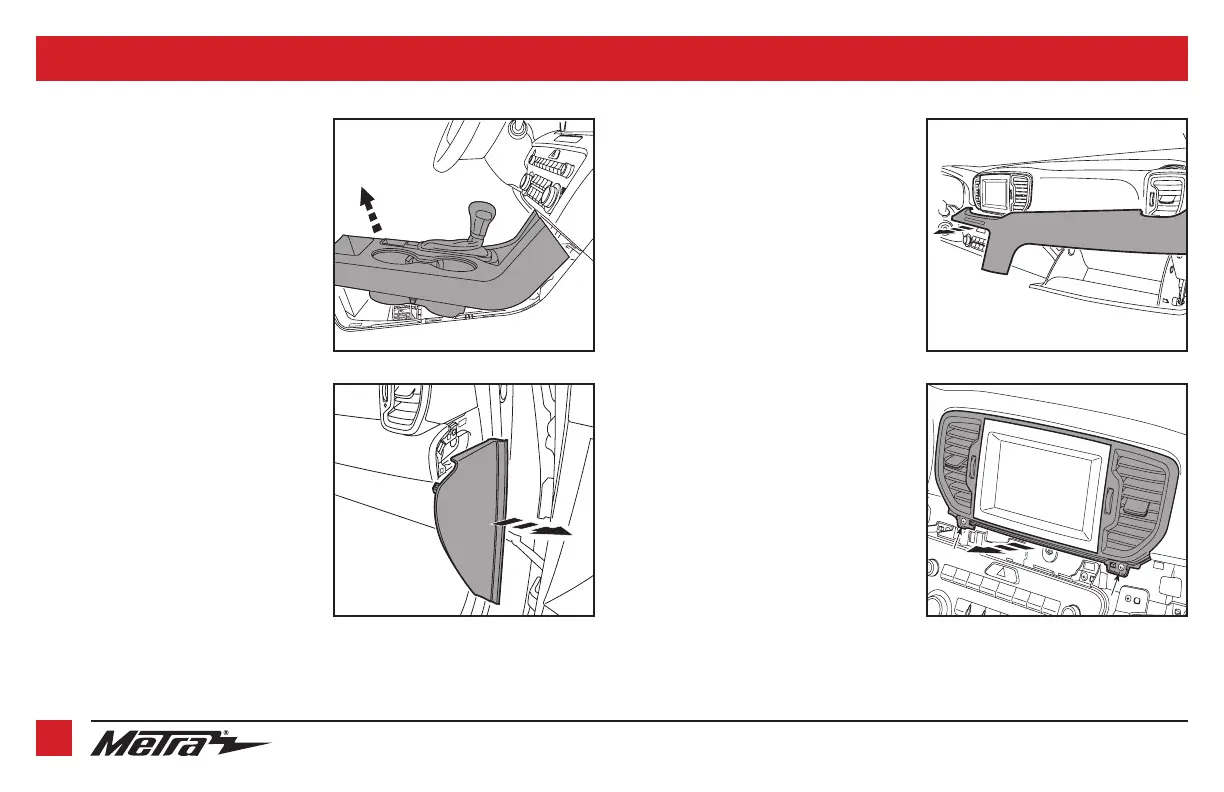 Metra®