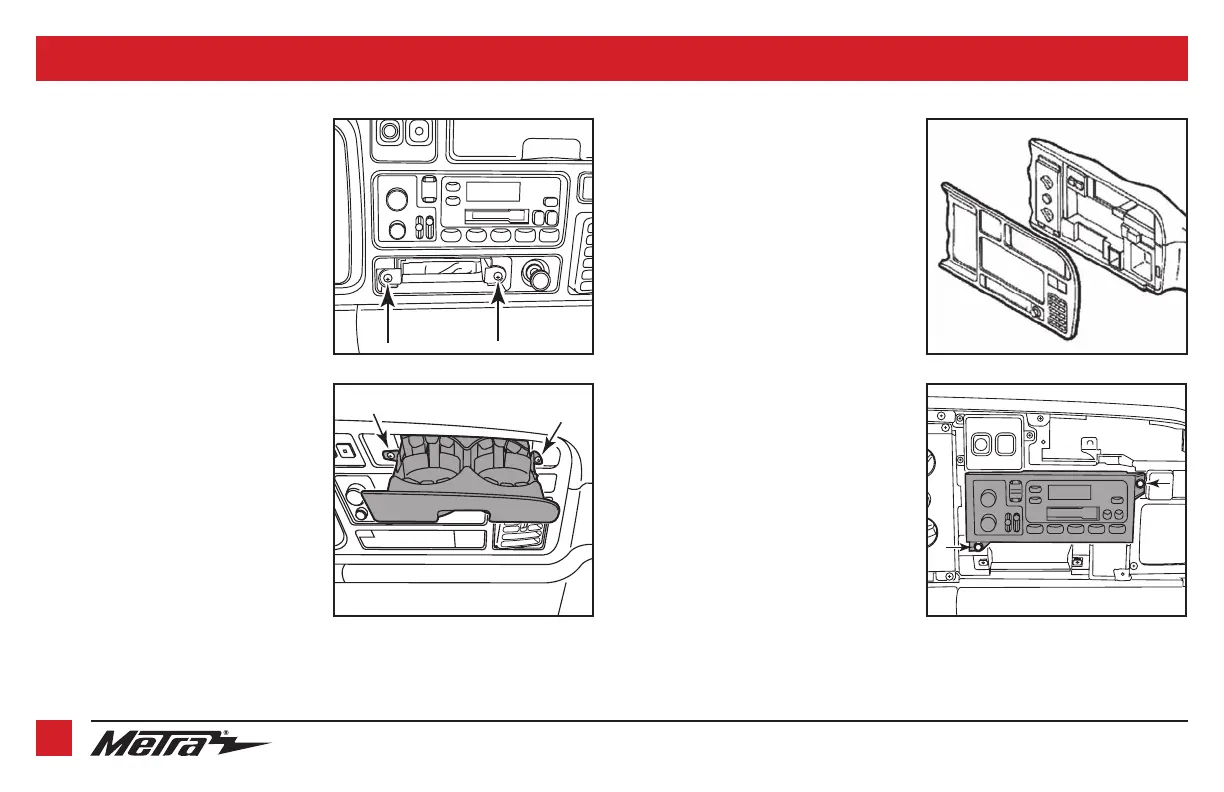 Metra®