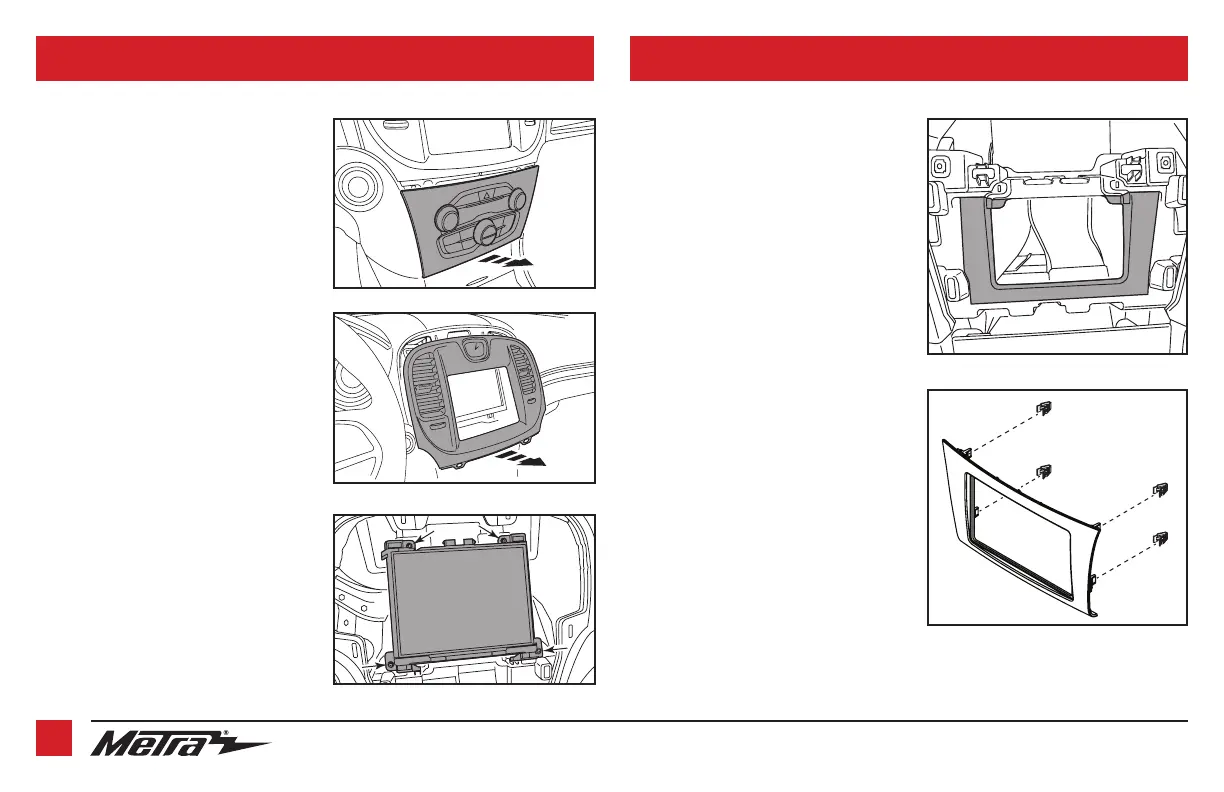 Metra®