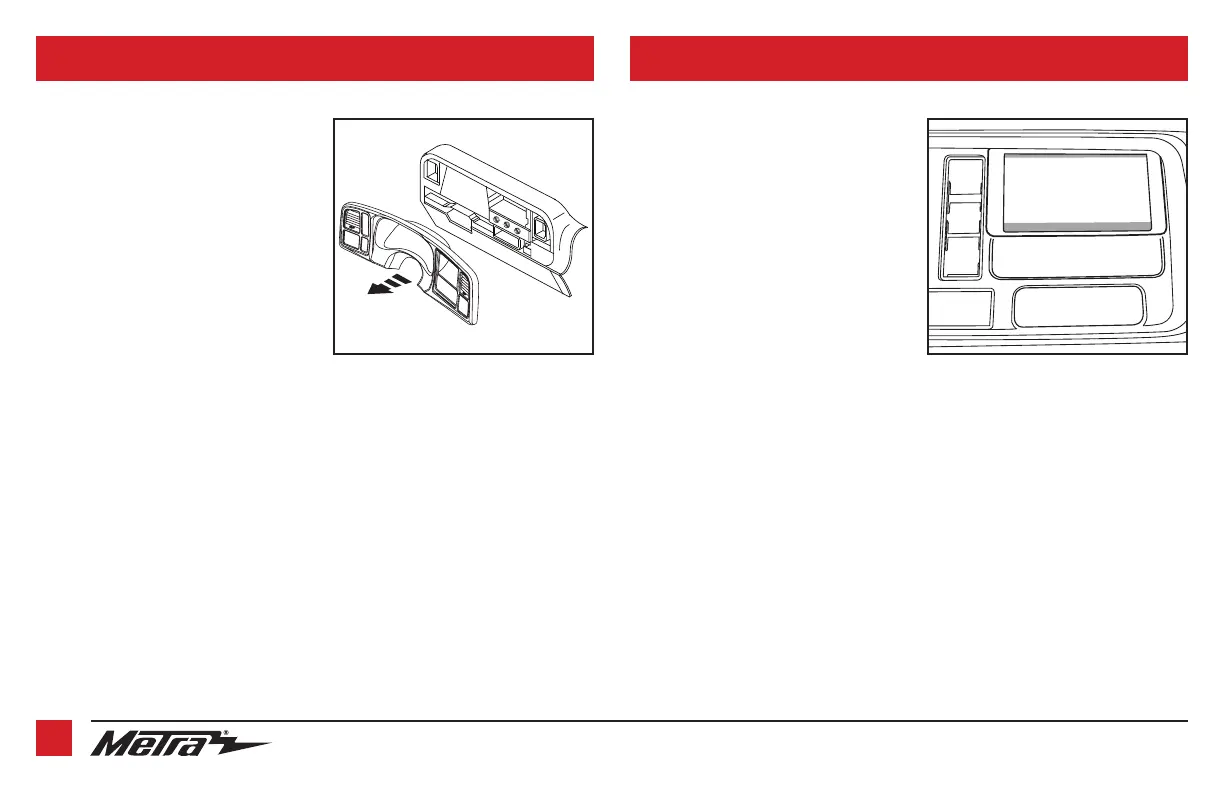 Metra®