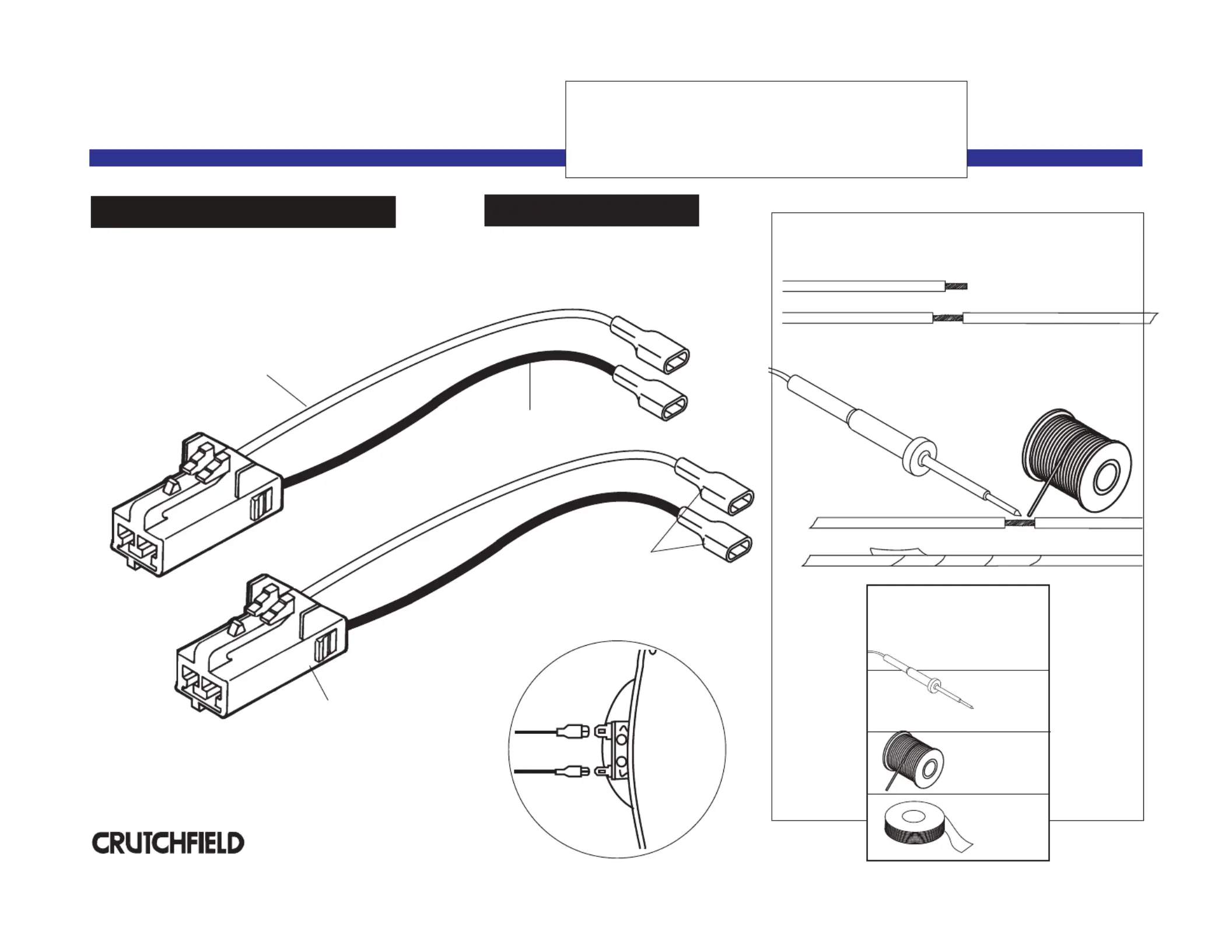 CRUTCHFIELD