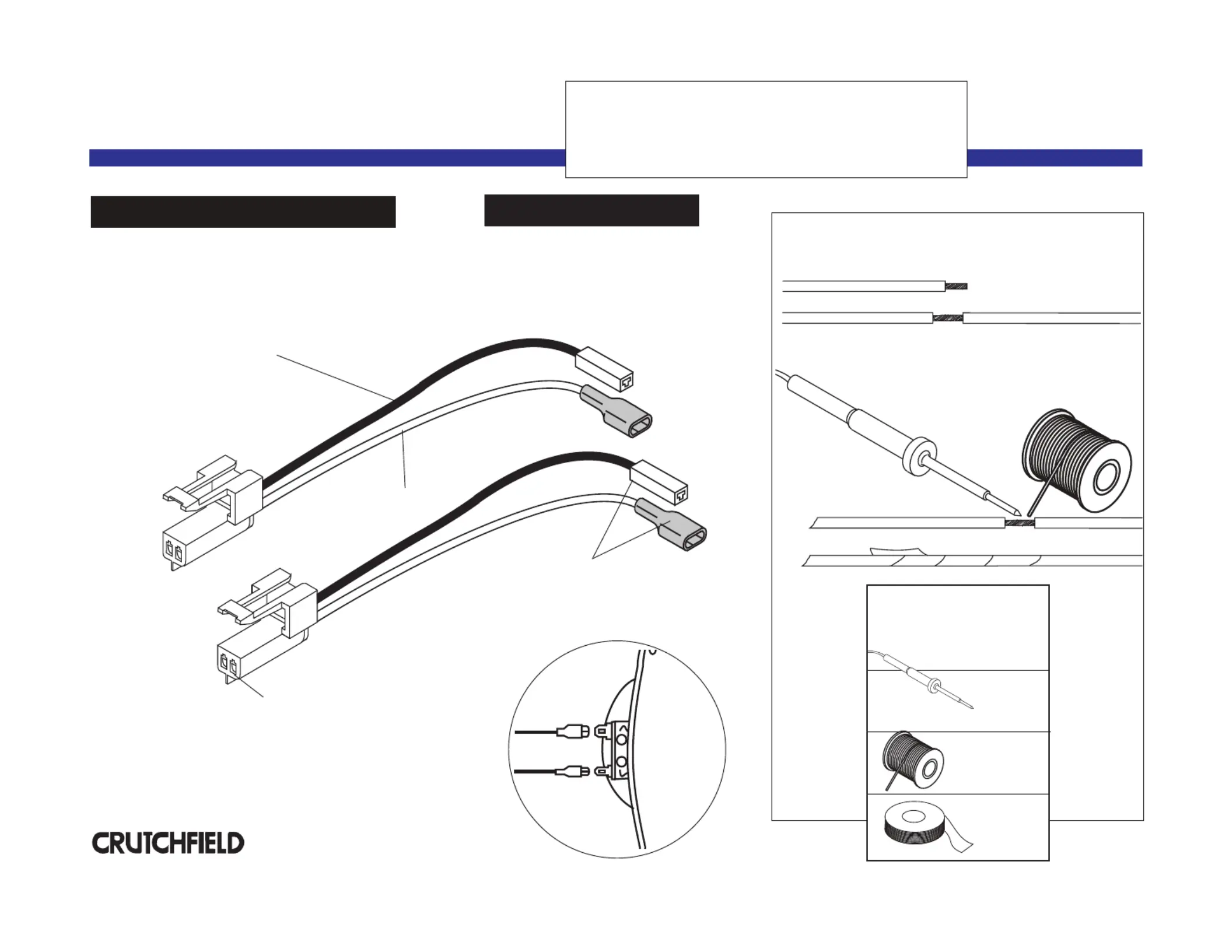 CRUTCHFIELD