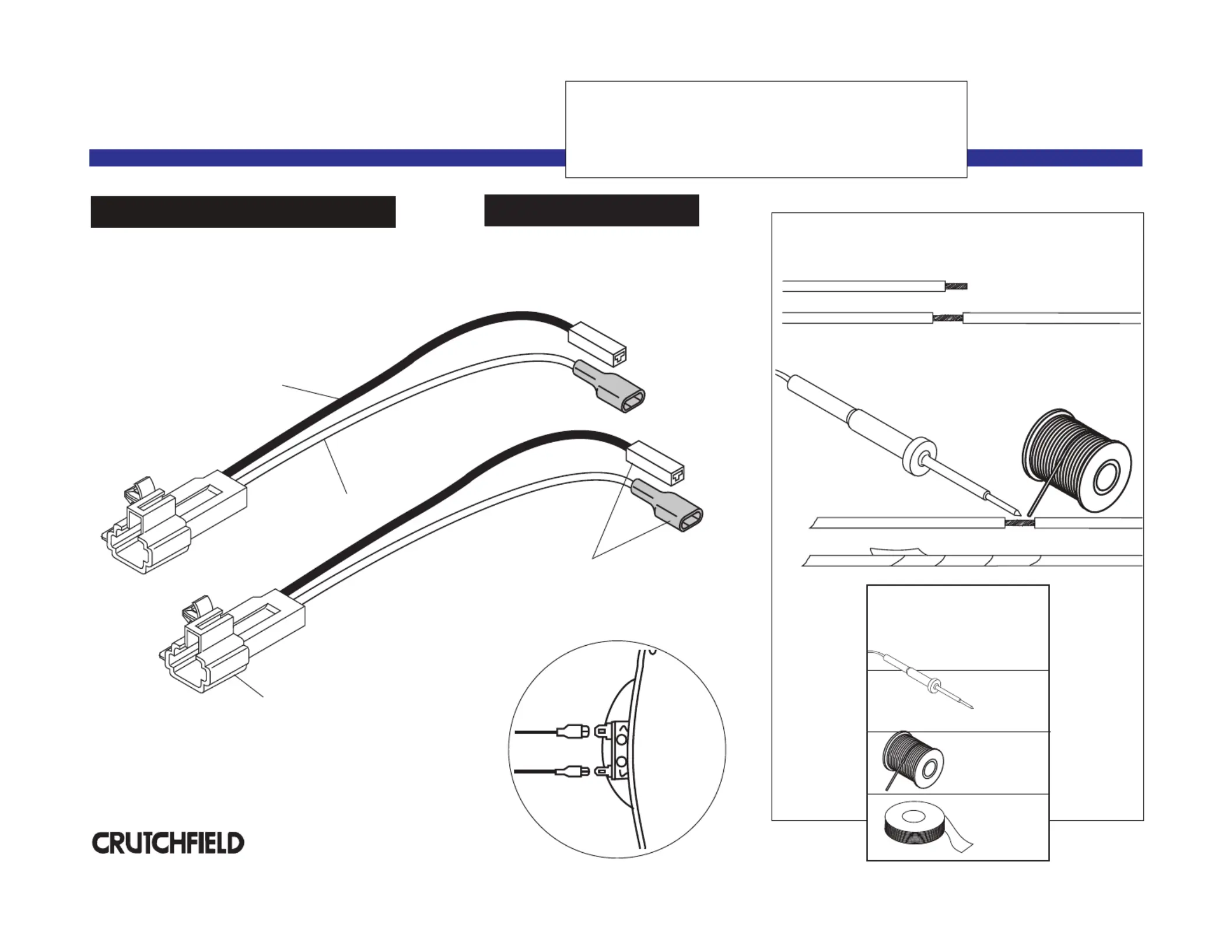 CRUTCHFIELD