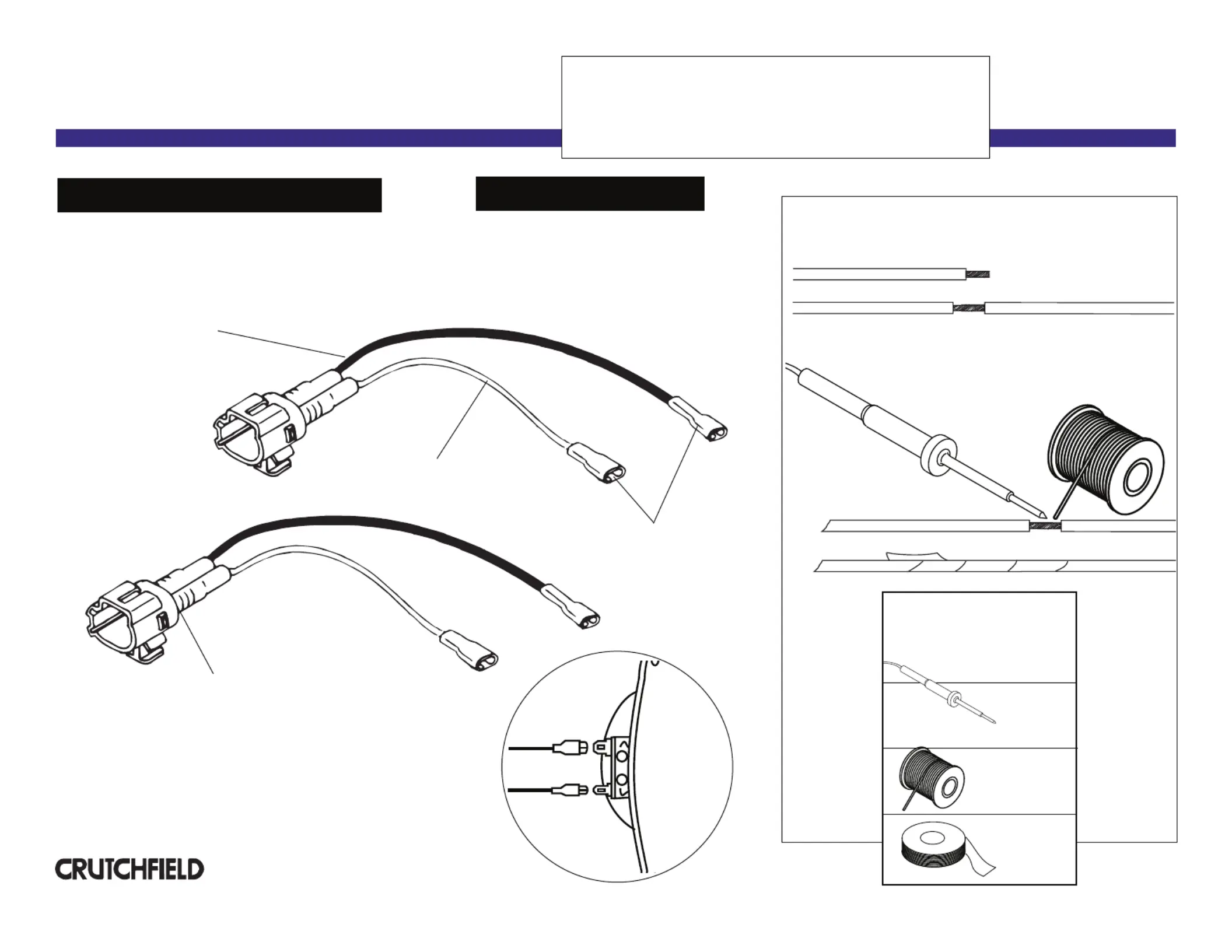 CRUTCHFIELD