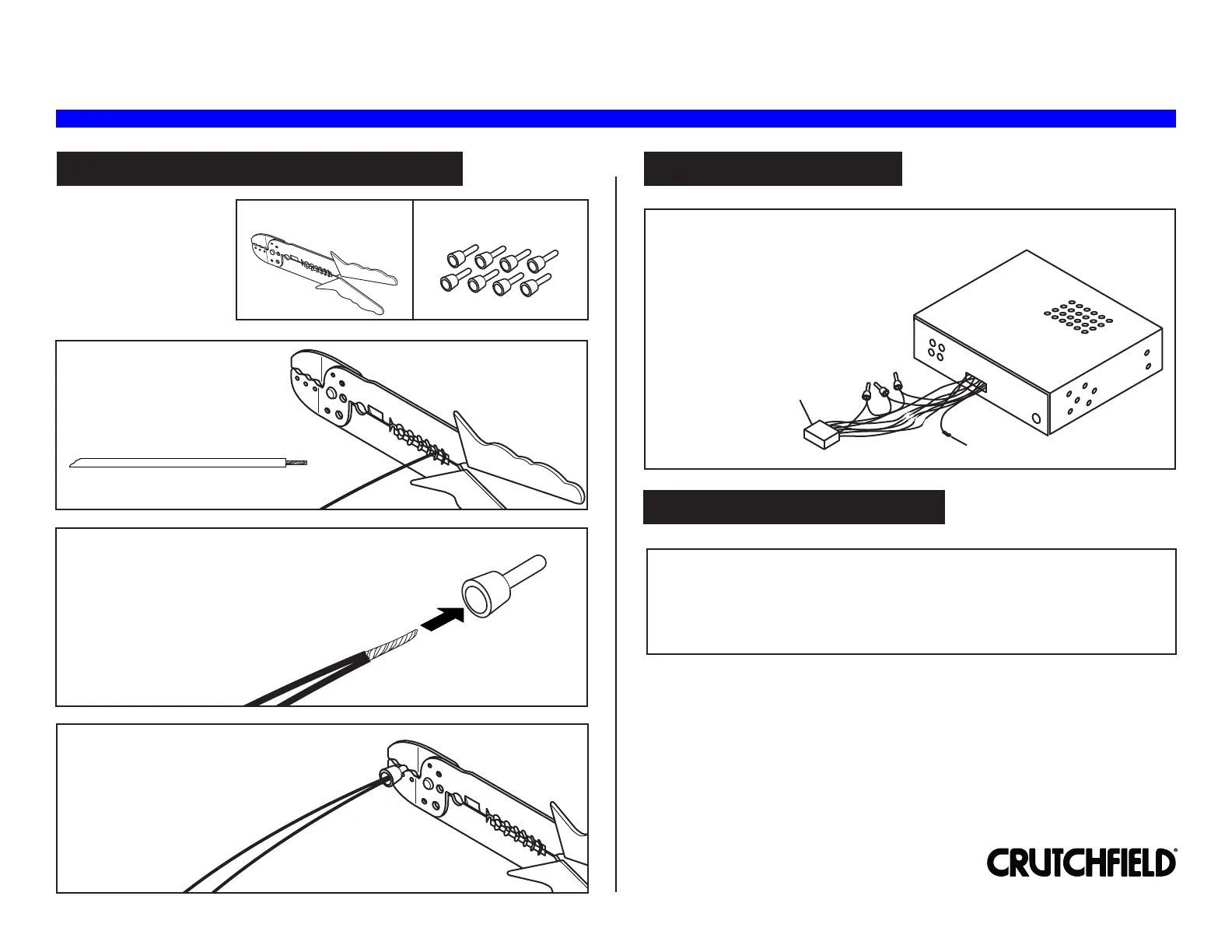 CRUTCHFIELD®