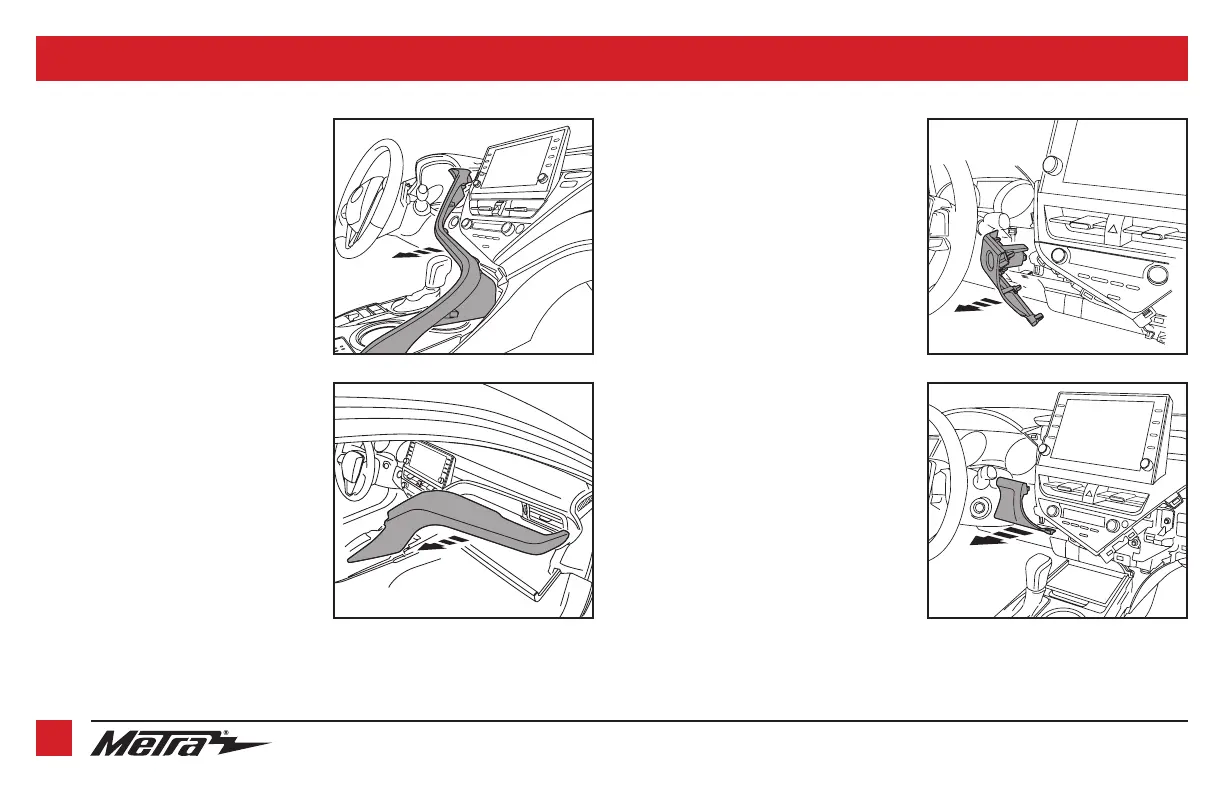 Metra®