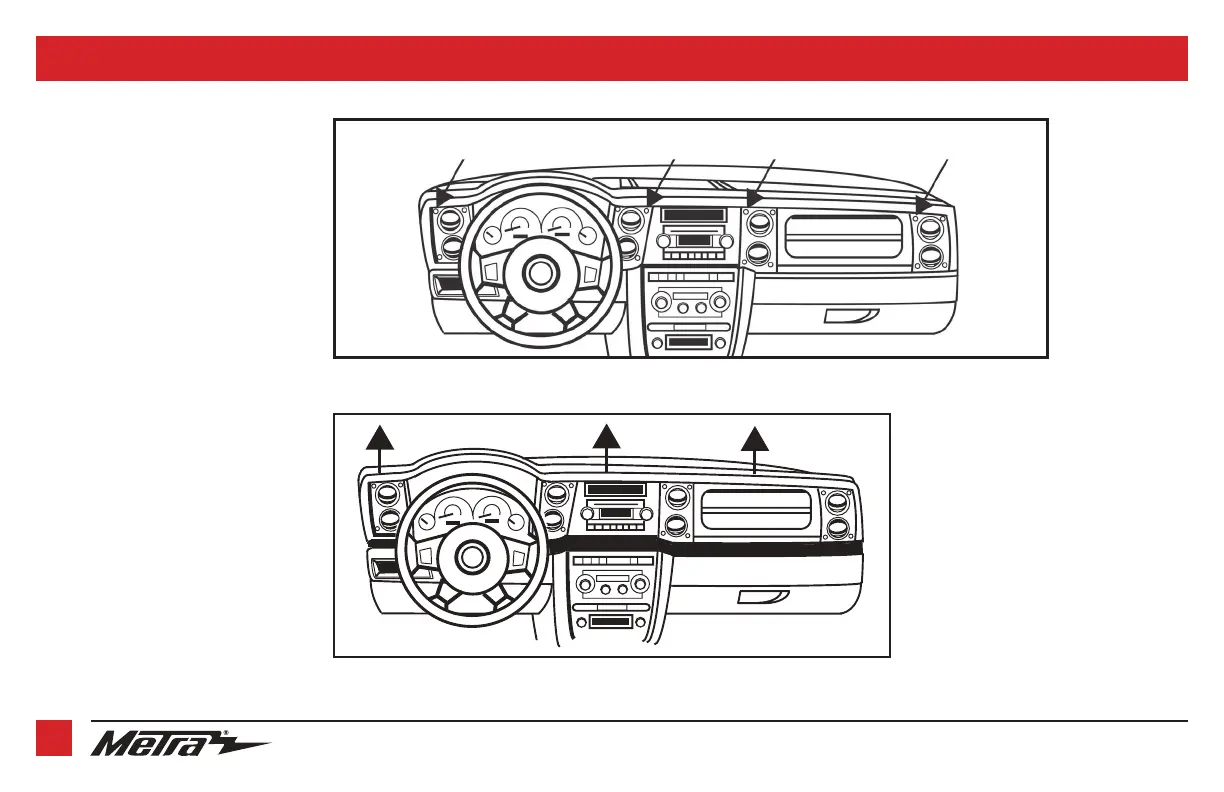 Metra®