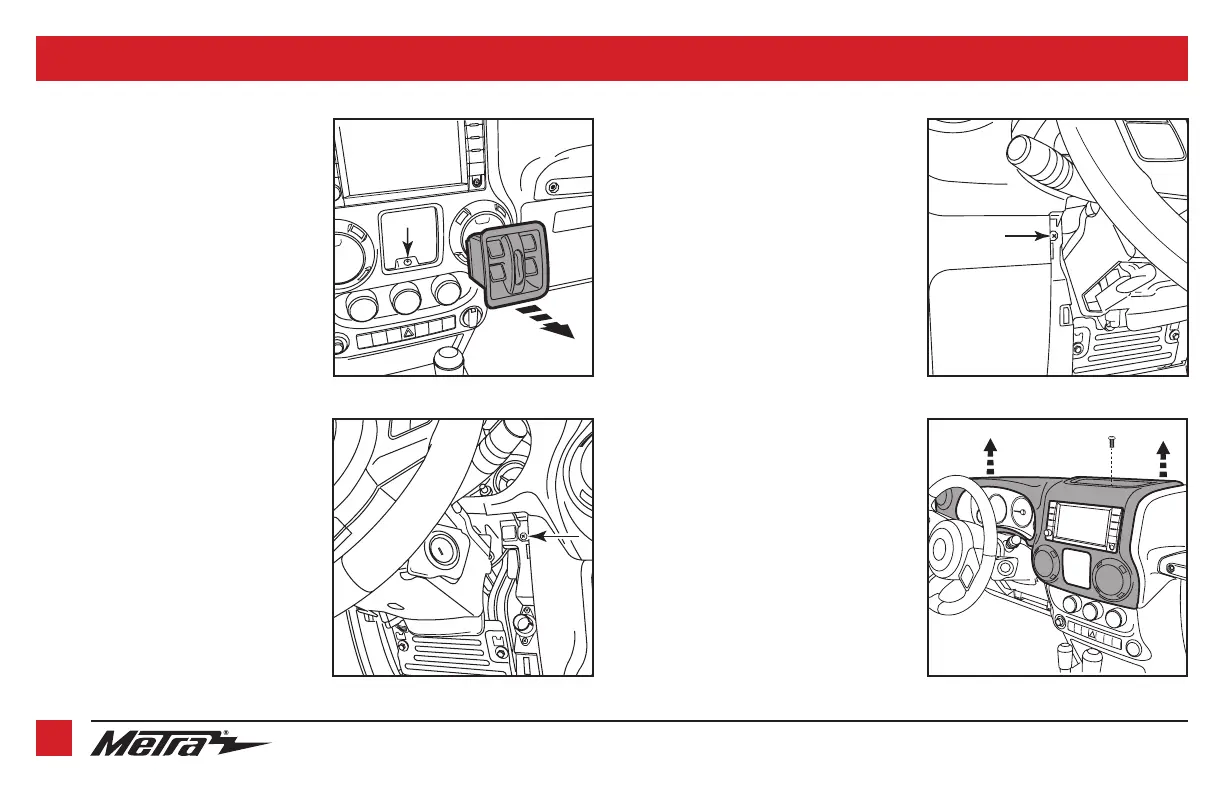 Metra®