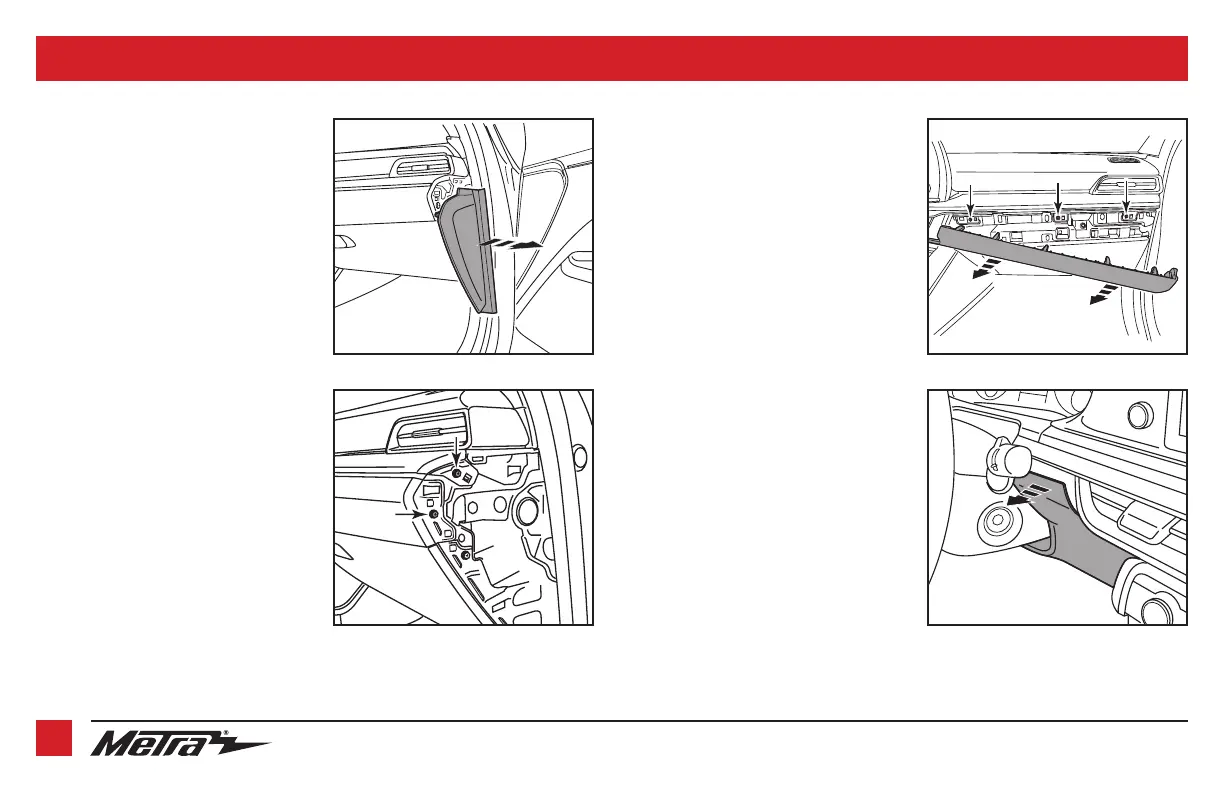 Metra®