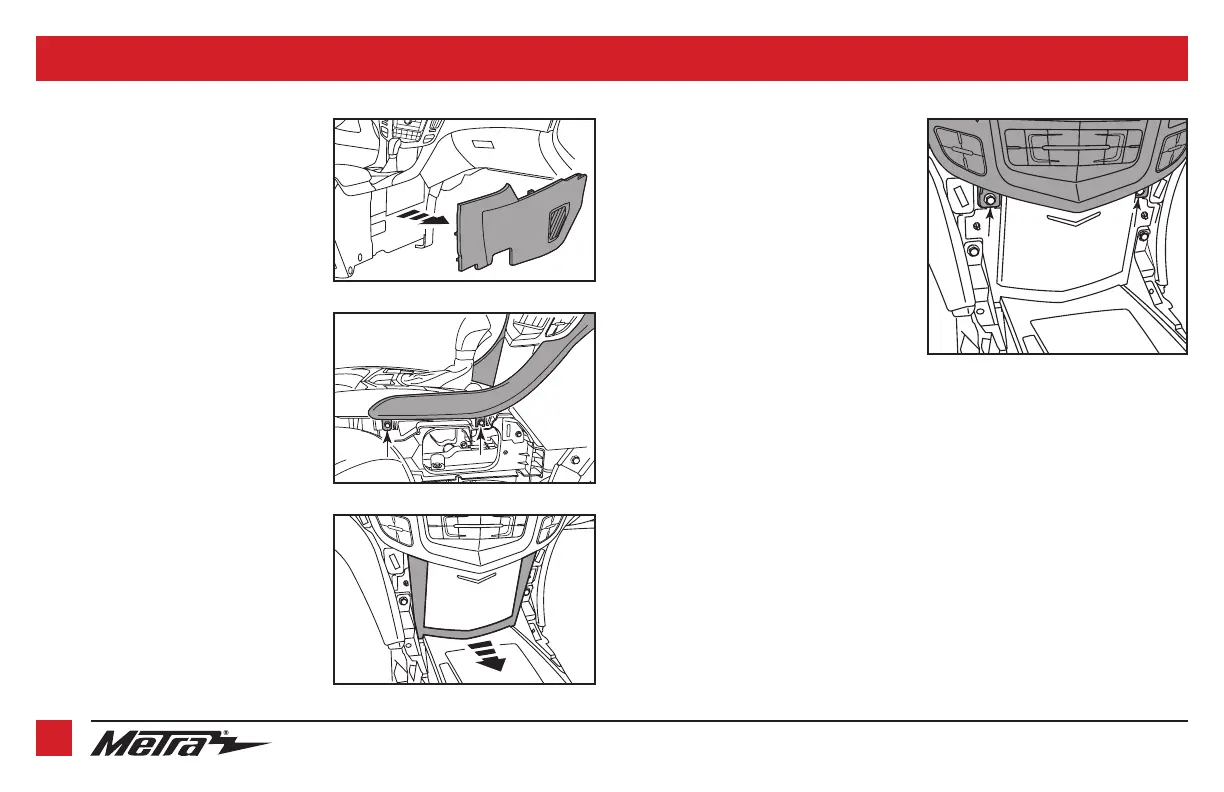 Metra®