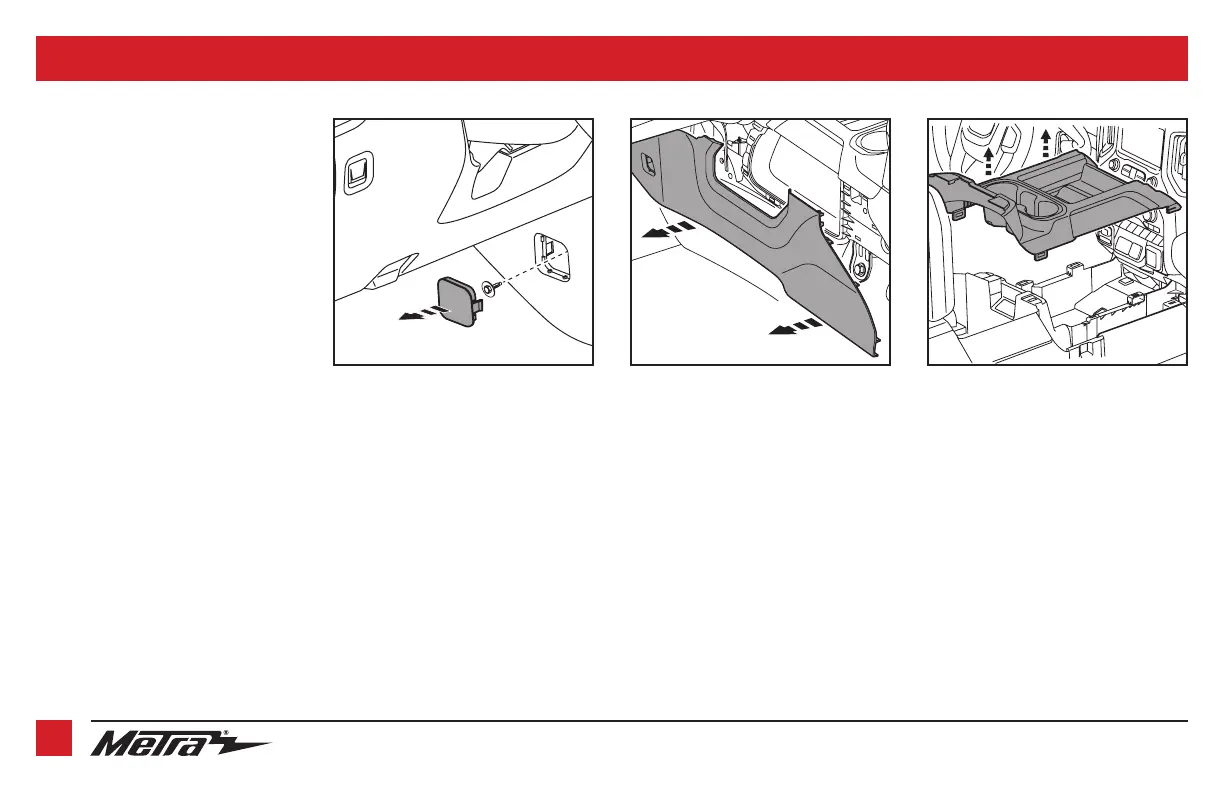 Metra®