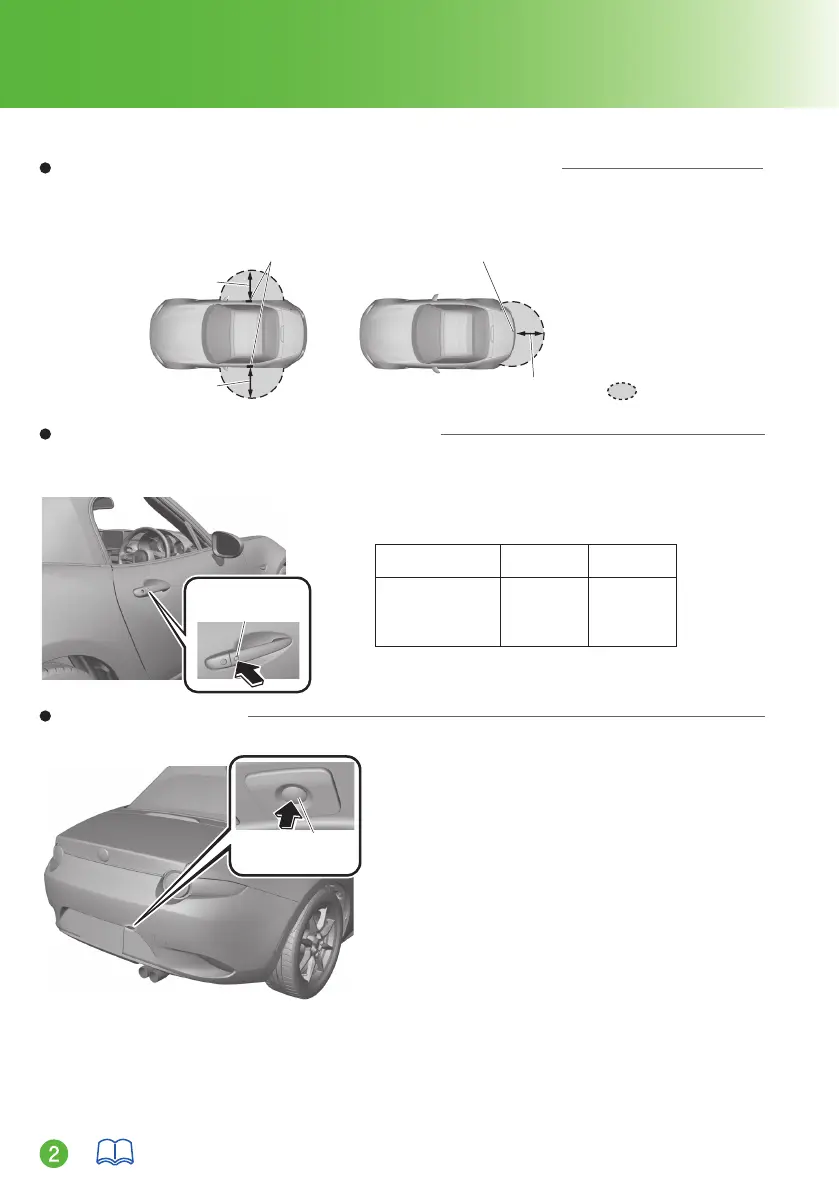 2