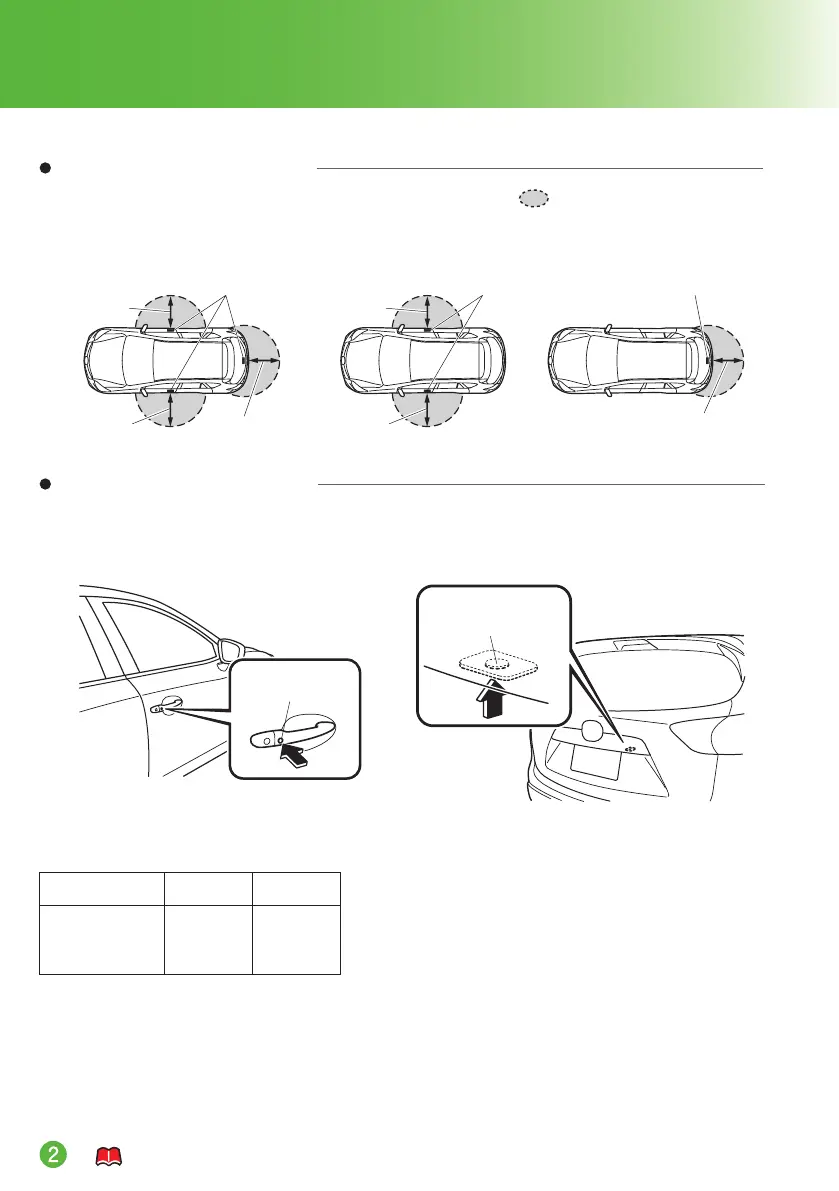 2