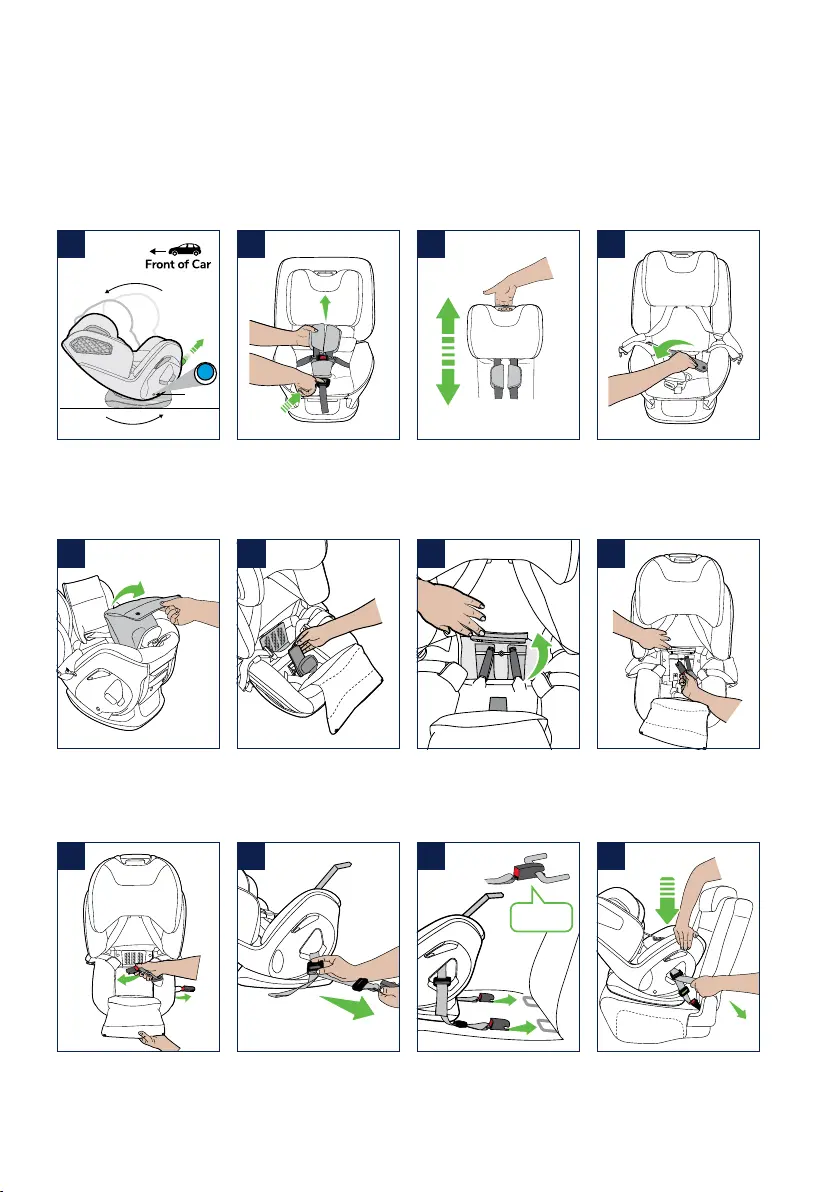 Front of Car