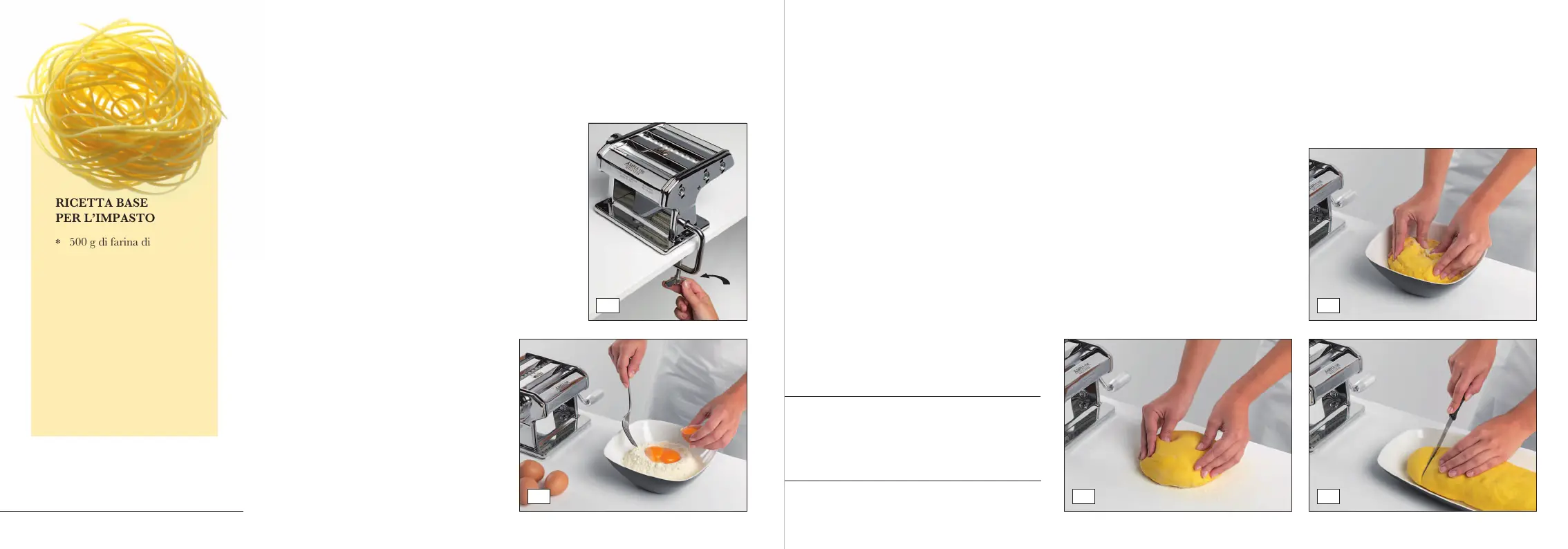 RICETTA BASE
PER L'IMPASTO

* 500 g di farina di