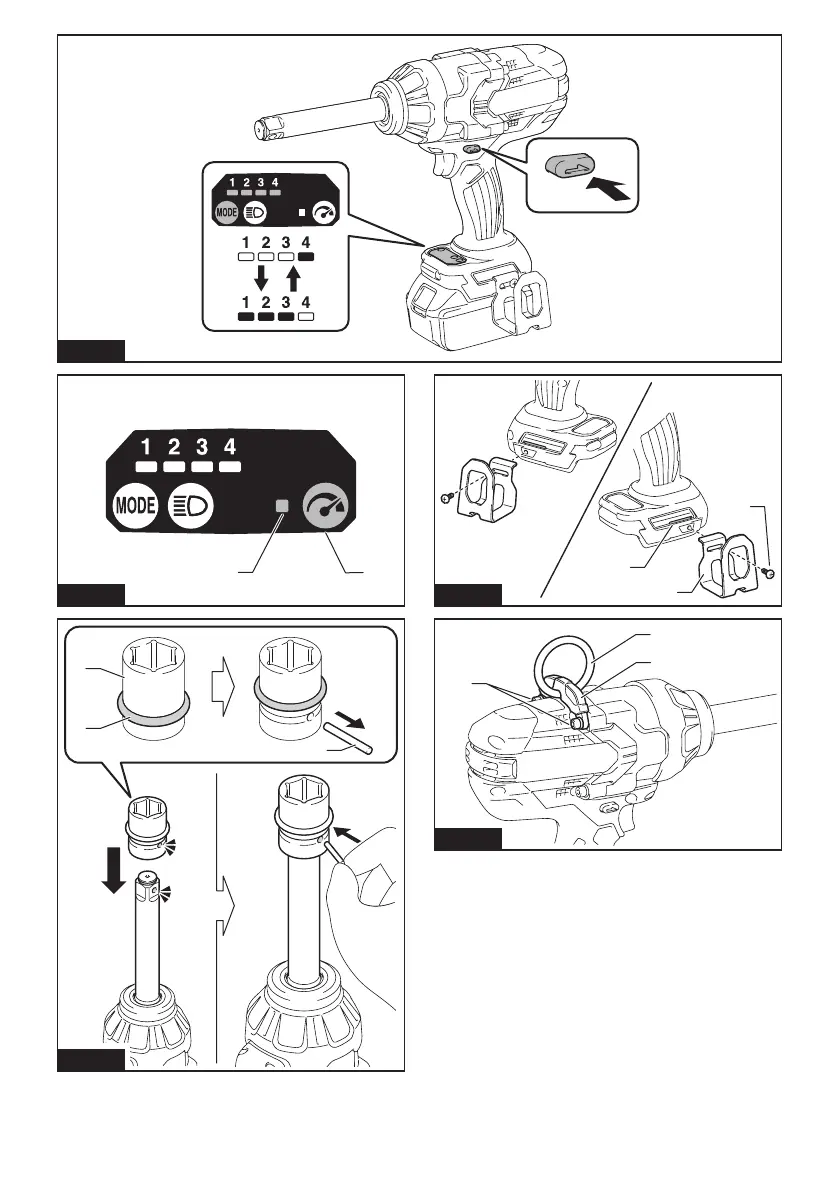 1 2 3 4
MODE
1 2 3 4
1 2 3 4

1 2 3 4
MODE