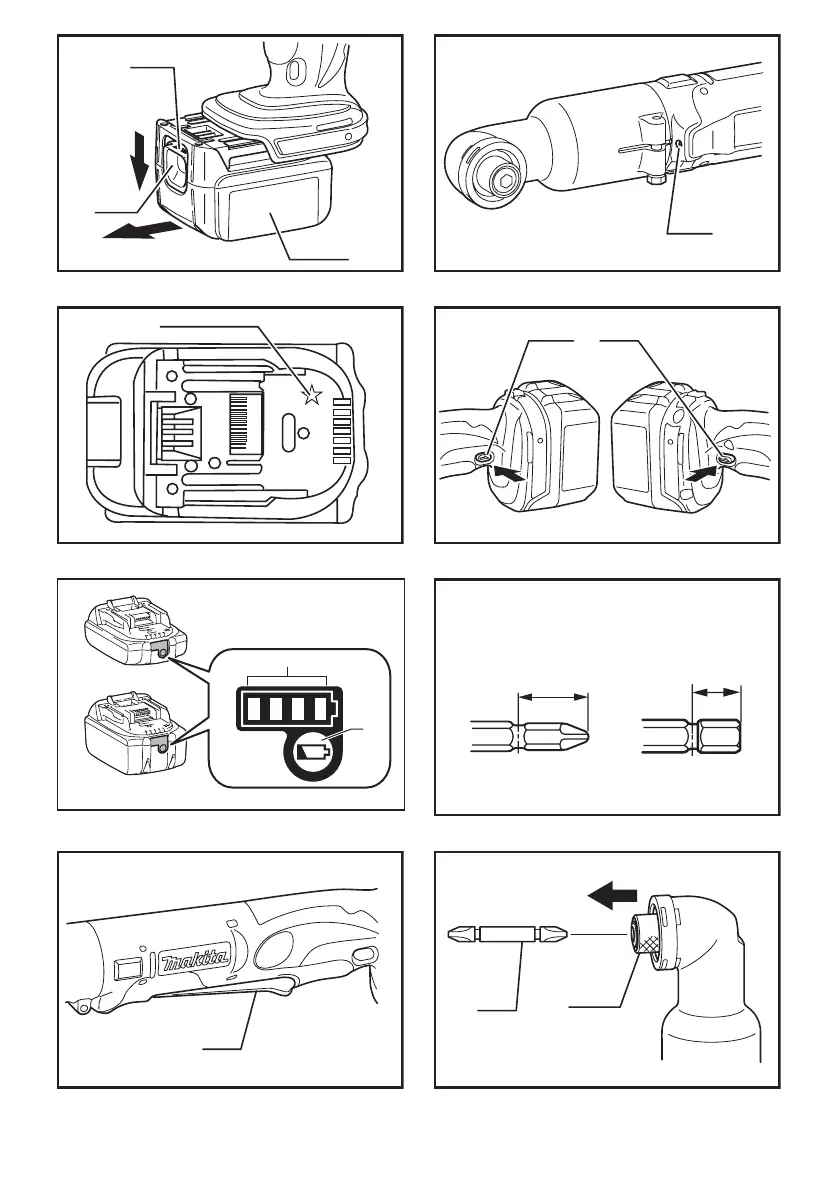 makita