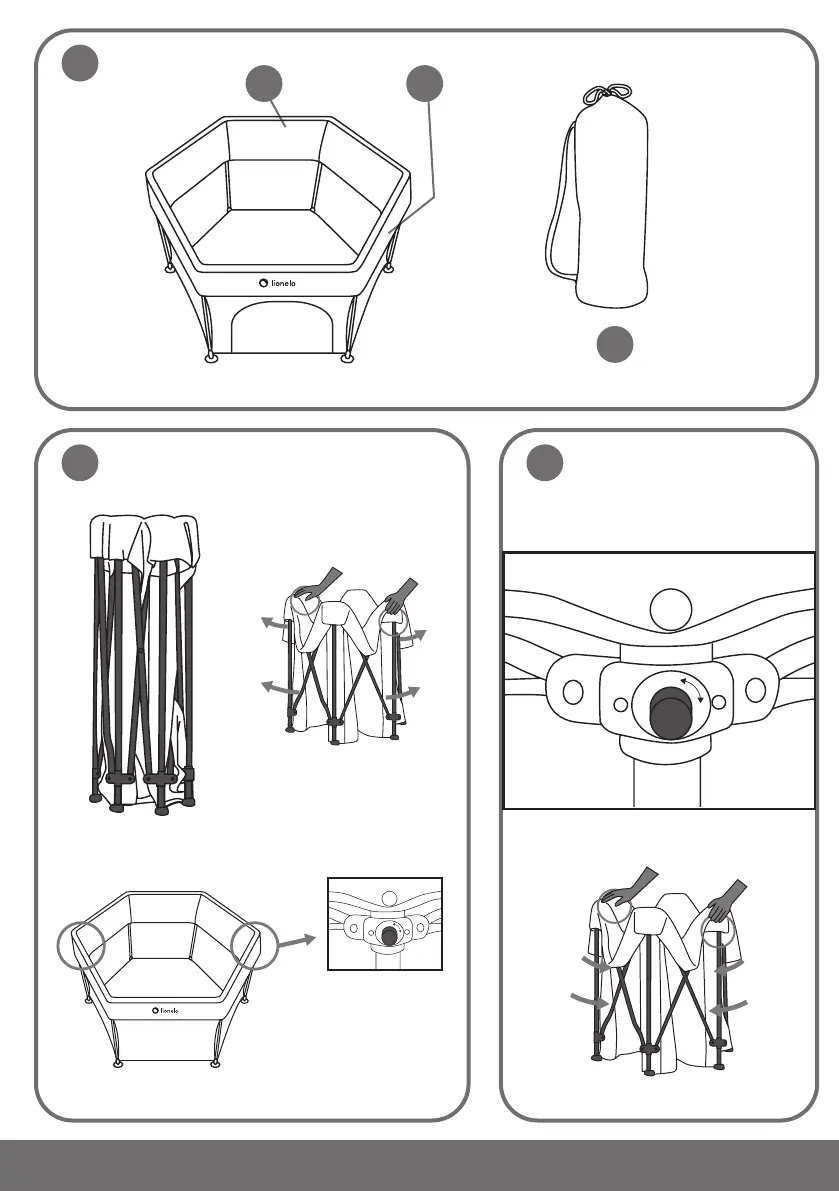 lionelo

lionelo