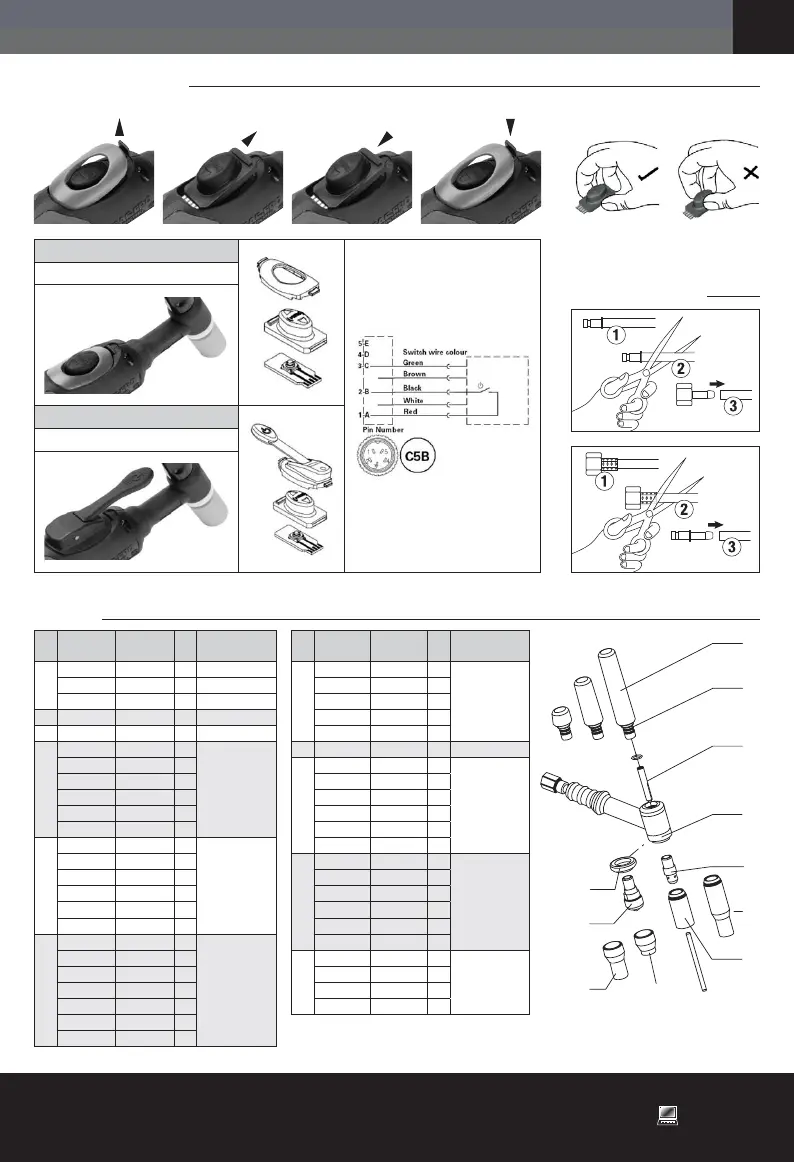 5 E
4 D
3 C
2 B
1 A
Switch wire colour
Green
Brown
Black
White
Red
Pin Number
C5B

1
2
3
1
2
3