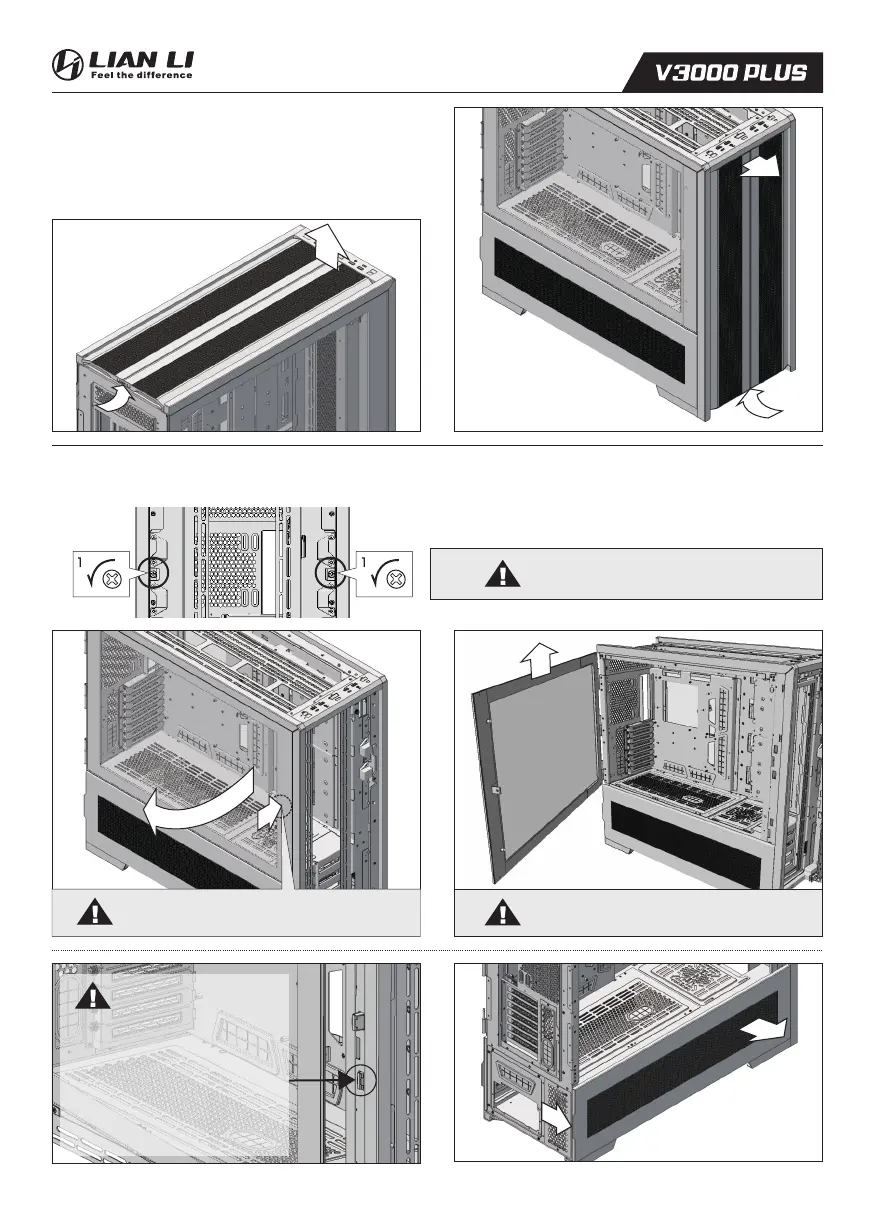 LIAN LI
Feel the difference

V3000 PLUS

1

1