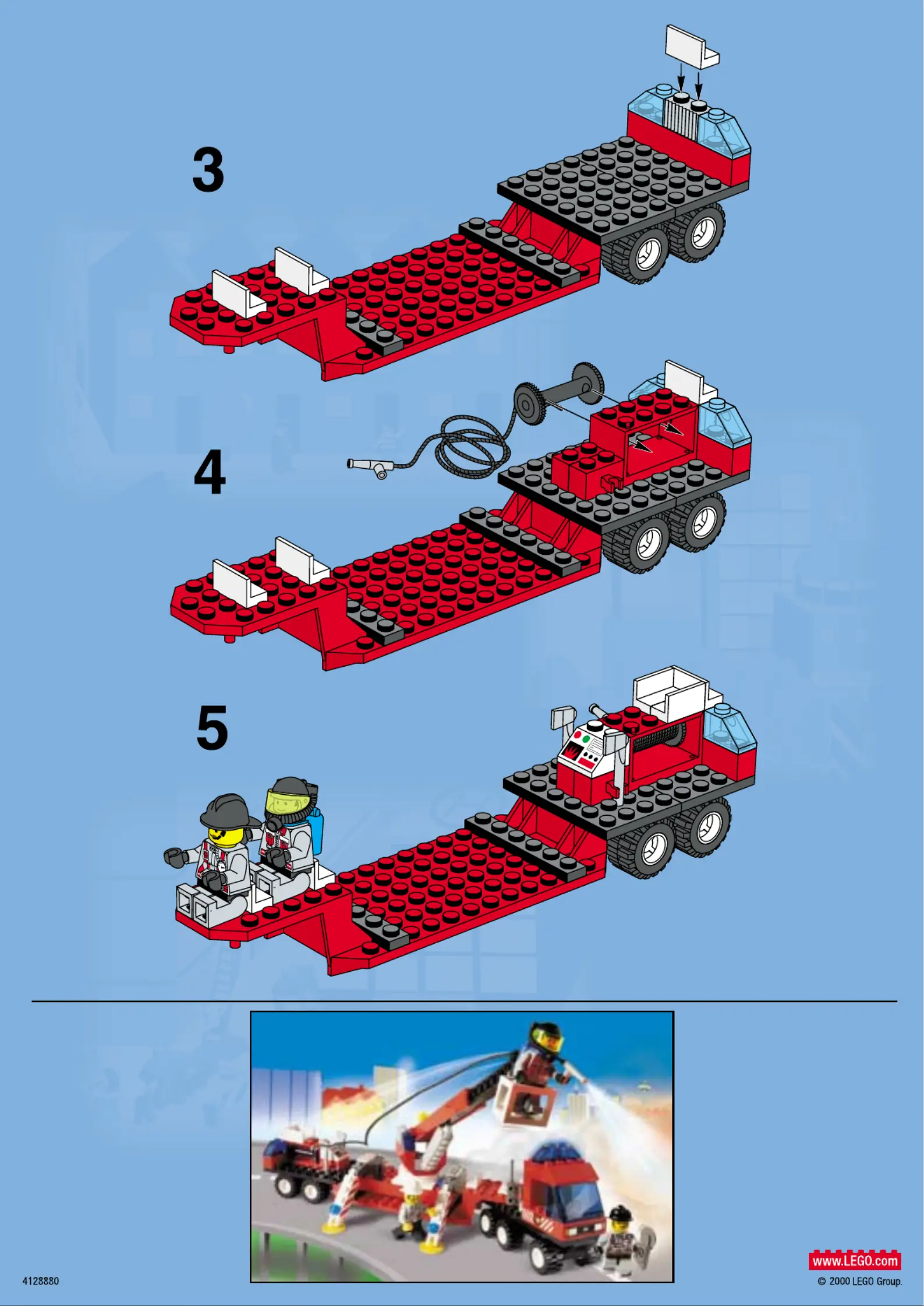 3

4

5

4128880

www.LEGO.com

© 2000 LEGO Group.