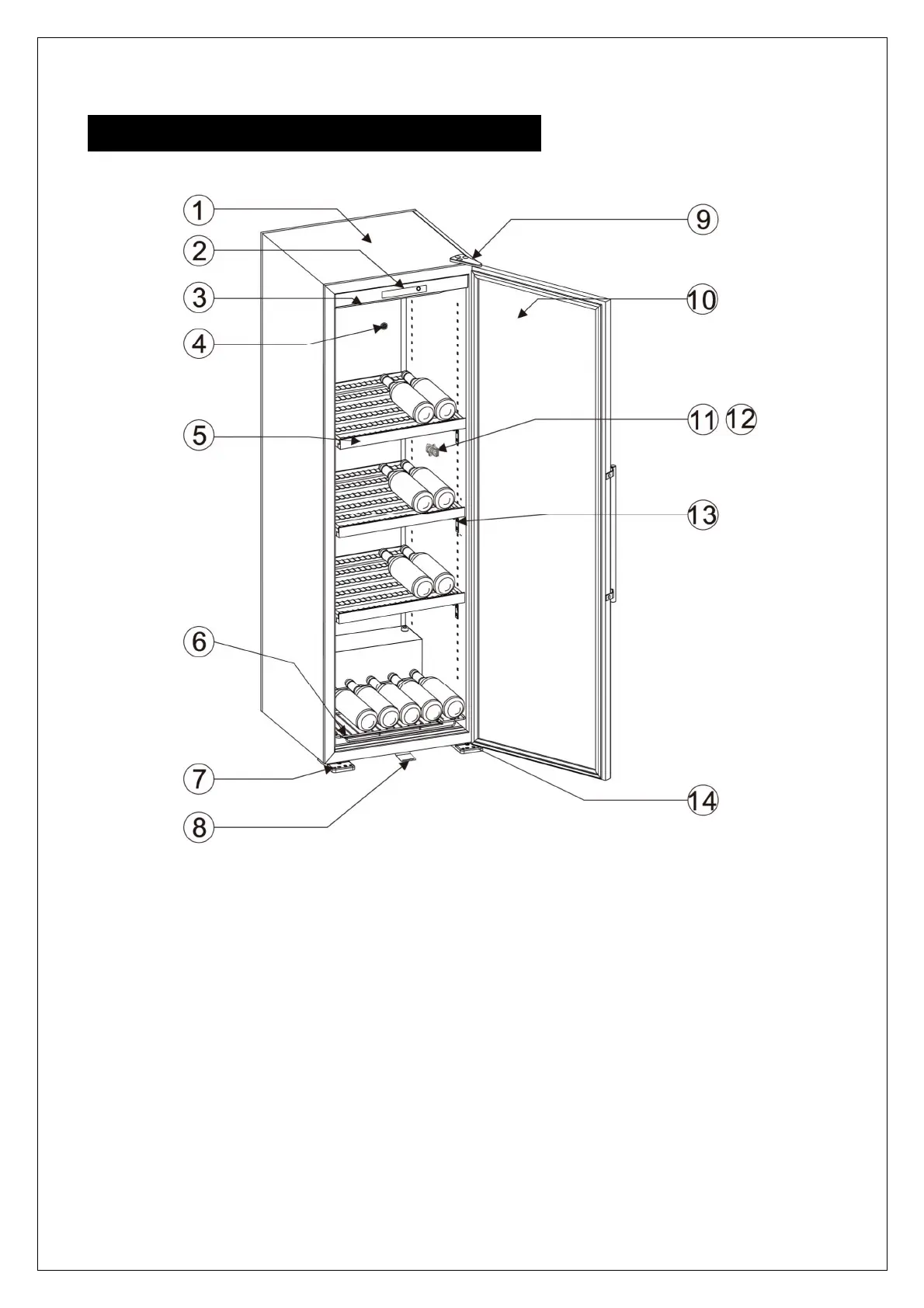 1
2
3
4
5
6
7
8
9
10
11 12
13
14